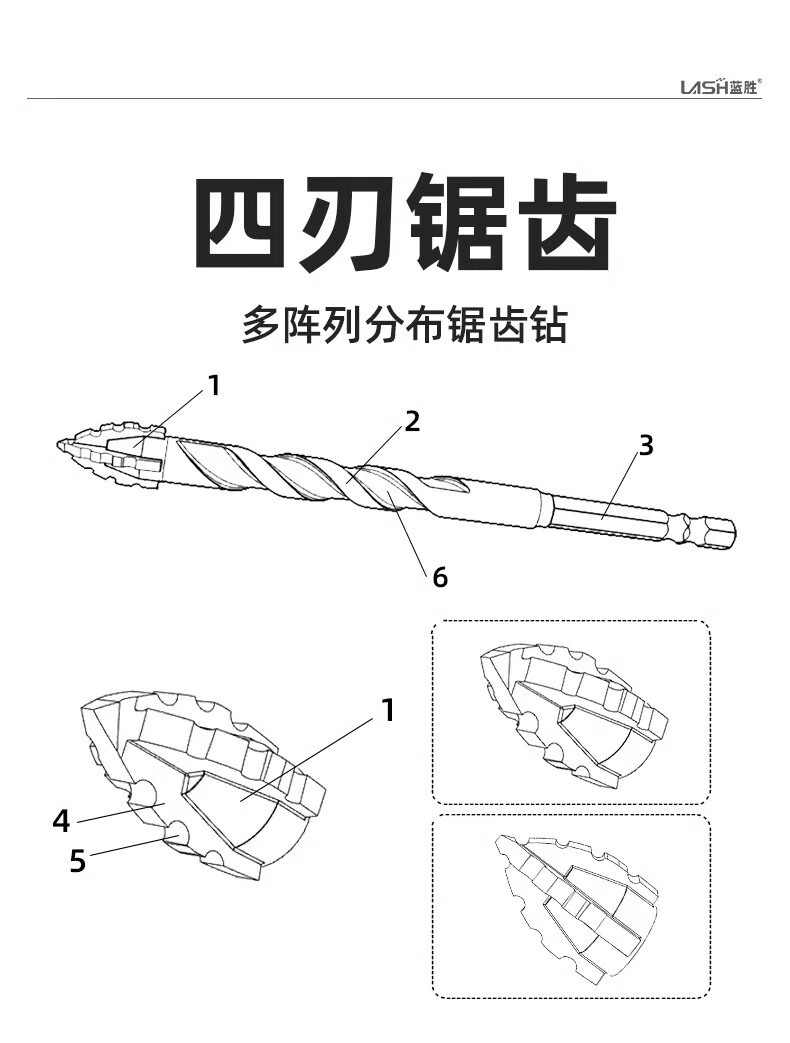 LASH蓝胜®

四刃锯齿

多阵列分布锯齿钻

1
2
3
6

1
4
5