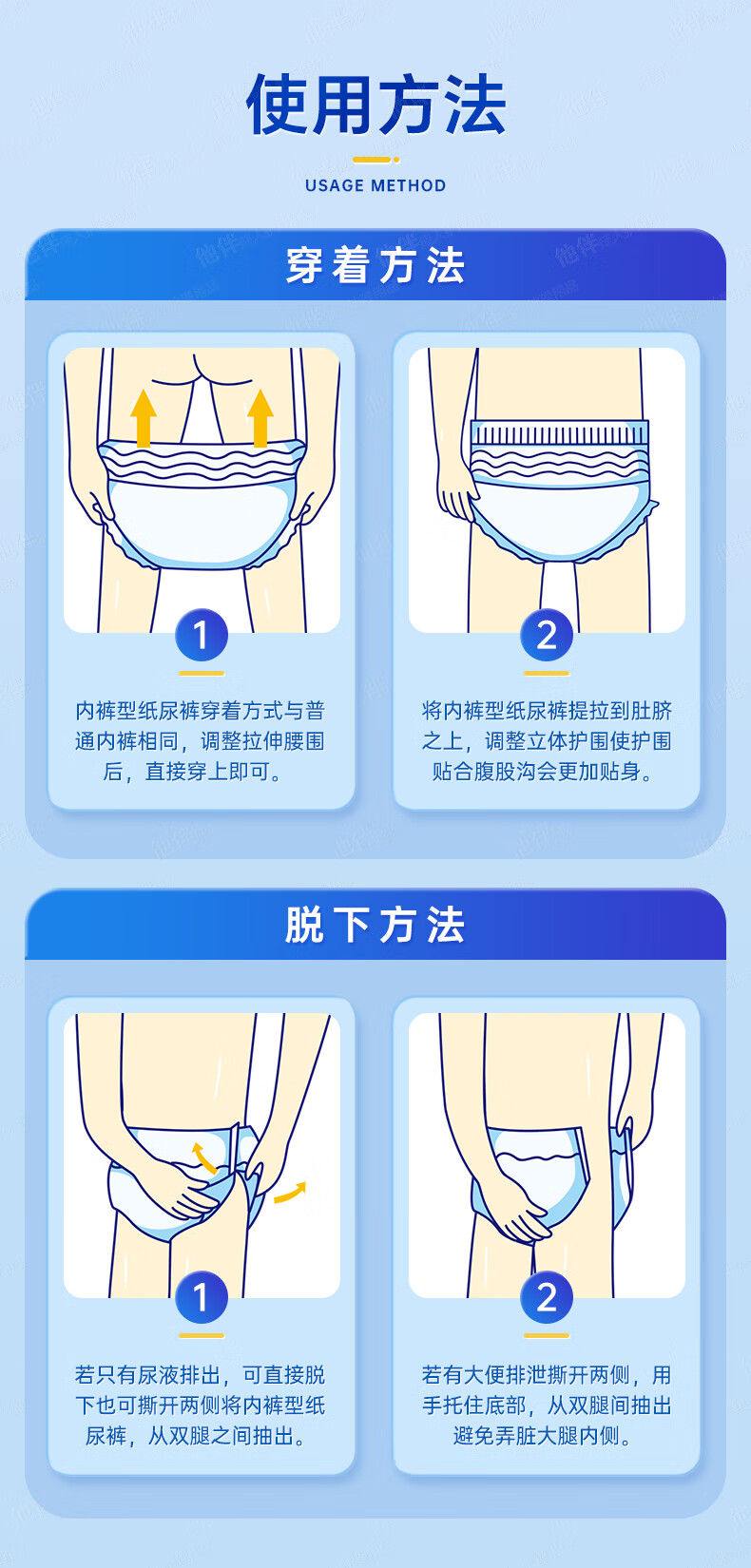 使用方法

USAGE METHOD

穿着方法

1

内裤型纸尿裤穿着方式与普通内裤相同，调整拉伸腰围后，直接穿上即可。

2

将内裤型纸尿裤提拉到肚脐之上，调整立体护围使护围贴合腹股沟会更加贴身。

脱下方法

1

若只有尿液排出，可直接脱下也可撕开两侧将内裤型纸尿裤，从双腿之间抽出。

2

若有大便排泄撕开两侧，用手托住底部，从双腿间抽出避免弄脏大腿内侧。