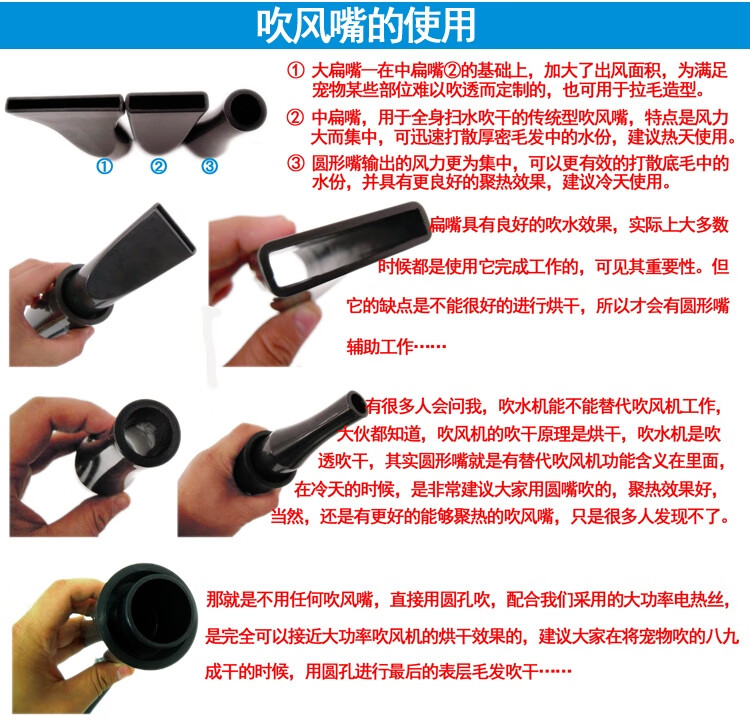 吹风嘴的使用

① ② ③

① 大扁嘴—在中扁嘴②的基础上，加大了出风面积，为满足宠物某些部位难以吹透而定制的，也可用于拉毛造型。

② 中扁嘴，用于全身扫水吹干的传统型吹风嘴，特点是风力大而集中，可迅速打散厚密毛发中的水份，建议热天使用。

③ 圆形嘴输出的风力更为集中，可以更有效的打散底毛中的水份，并具有更良好的聚热效果，建议冷天使用。

扁嘴具有良好的吹水效果，实际上大多数时候都是使用它完成工作的，可见其重要性。但它的缺点是不能很好的进行烘干，所以才会有圆形嘴辅助工作……

有很多人会问我，吹水机能不能替代吹风机工作，大伙都知道，吹风机的吹干原理是烘干，吹水机是吹透吹干，其实圆形嘴就是有替代吹风机功能含义在里面，在冷天的时候，是非常建议大家用圆嘴吹的，聚热效果好，当然，还是有更好的能够聚热的吹风嘴，只是很多人发现不了。

那就是不用任何吹风嘴，直接用圆孔吹，配合我们采用的大功率电热丝，是完全可以接近大功率吹风机的烘干效果的，建议大家在将宠物吹的八九成干的时候，用圆孔进行最后的表层毛发吹干……