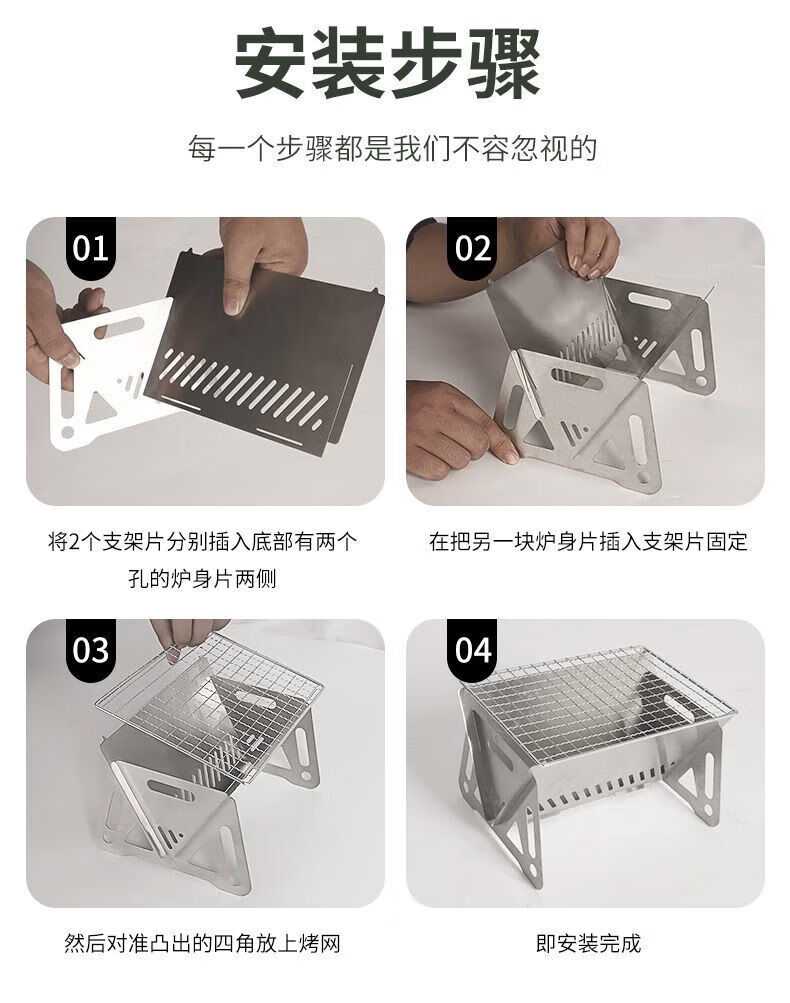 安装步骤

每一个步骤都是我们不容忽视的

01

将2个支架片分别插入底部有两个孔的炉身片两侧

02

在把另一块炉身片插入支架片固定

03

然后对准凸出的四角放上烤网

04

即安装完成