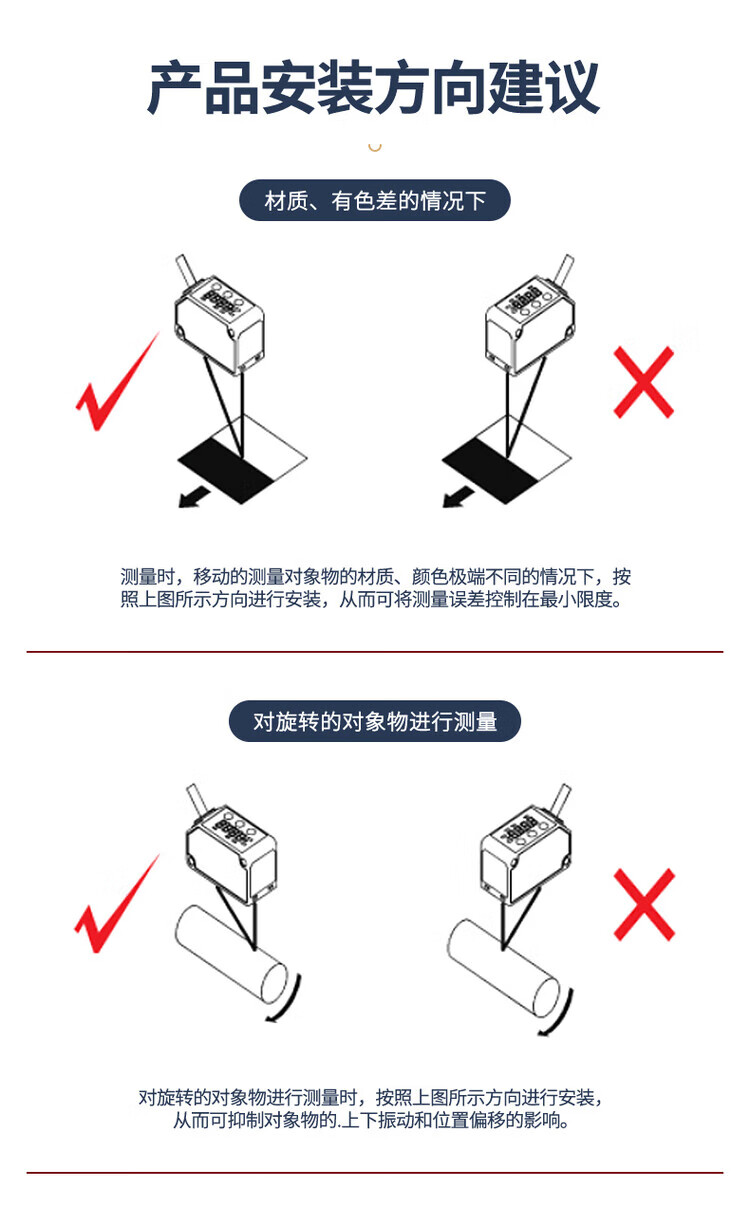 产品安装方向建议

材质、有色差的情况下

测量时，移动的测量对象物的材质、颜色极端不同的情况下，按照上图所示方向进行安装，从而可将测量误差控制在最小限度。

对旋转的对象物进行测量

对旋转的对象物进行测量时，按照上图所示方向进行安装，从而可抑制对象物的.上下振动和位置偏移的影响。