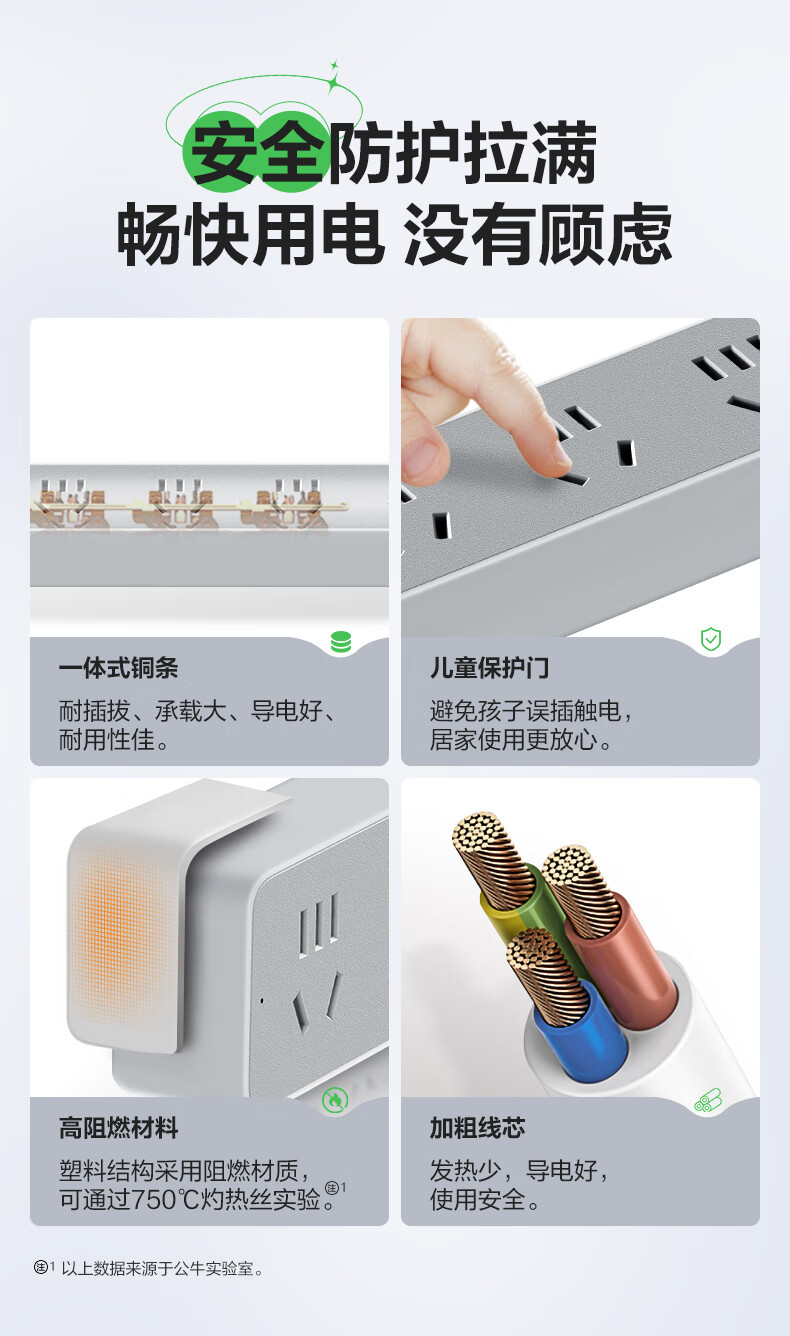 安全防护拉满
畅快用电 没有顾虑

一体式铜条
耐插拔、承载大、导电好、耐用性佳。

儿童保护门
避免孩子误插触电，居家使用更放心。

高阻燃材料
塑料结构采用阻燃材质，可通过750℃灼热丝实验。㊟1

加粗线芯
发热少，导电好，使用安全。

㊟1 以上数据来源于公牛实验室。