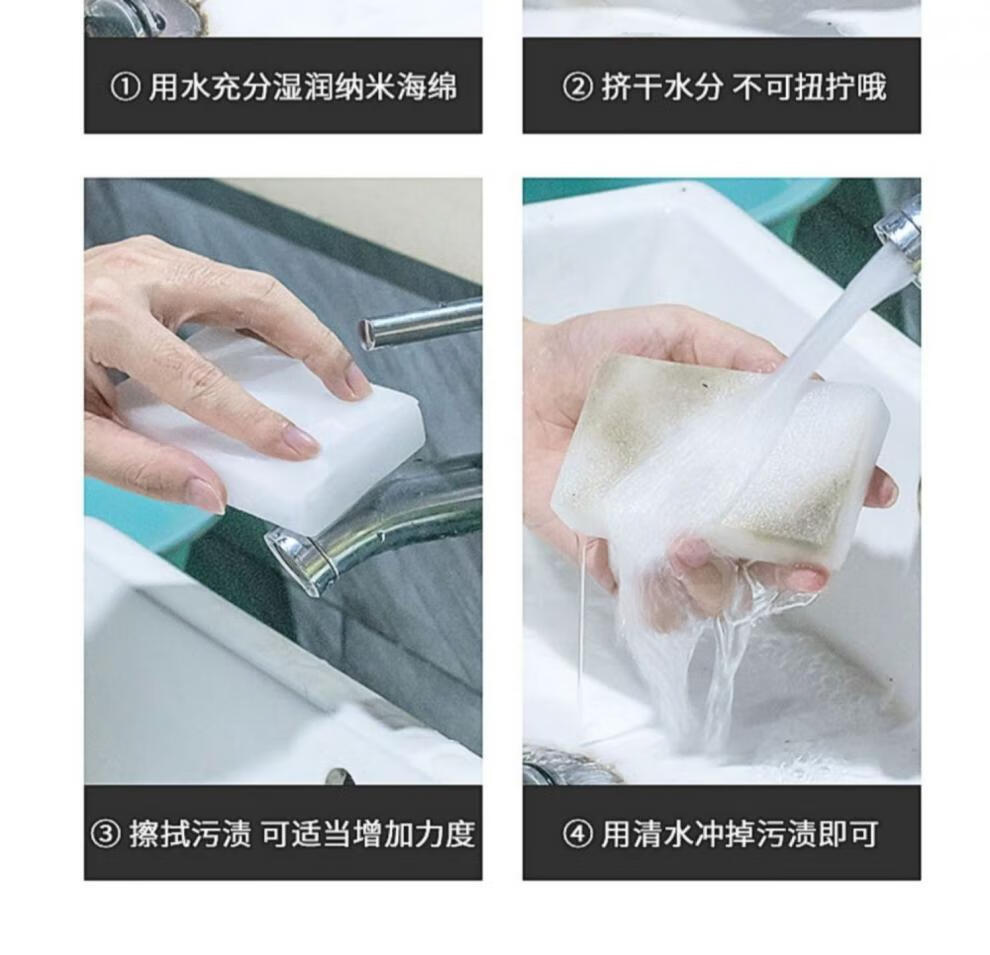 ① 用水充分湿润纳米海绵

② 挤干水分 不可扭拧哦

③ 擦拭污渍 可适当增加力度

④ 用清水冲掉污渍即可