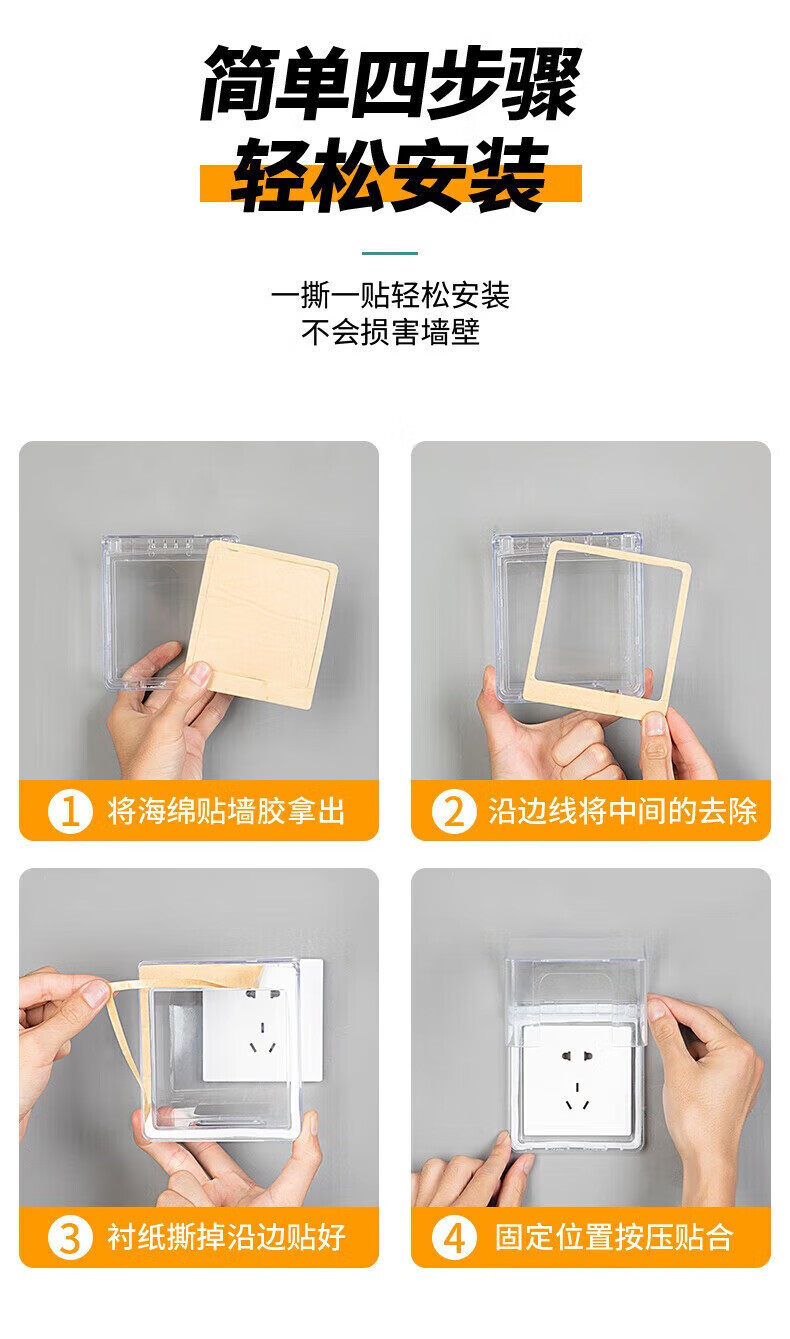 简单四步骤
轻松安装

一撕一贴轻松安装
不会损害墙壁

1 将海绵贴墙胶拿出

2 沿边线将中间的去除

3 衬纸撕掉沿边贴好

4 固定位置按压贴合