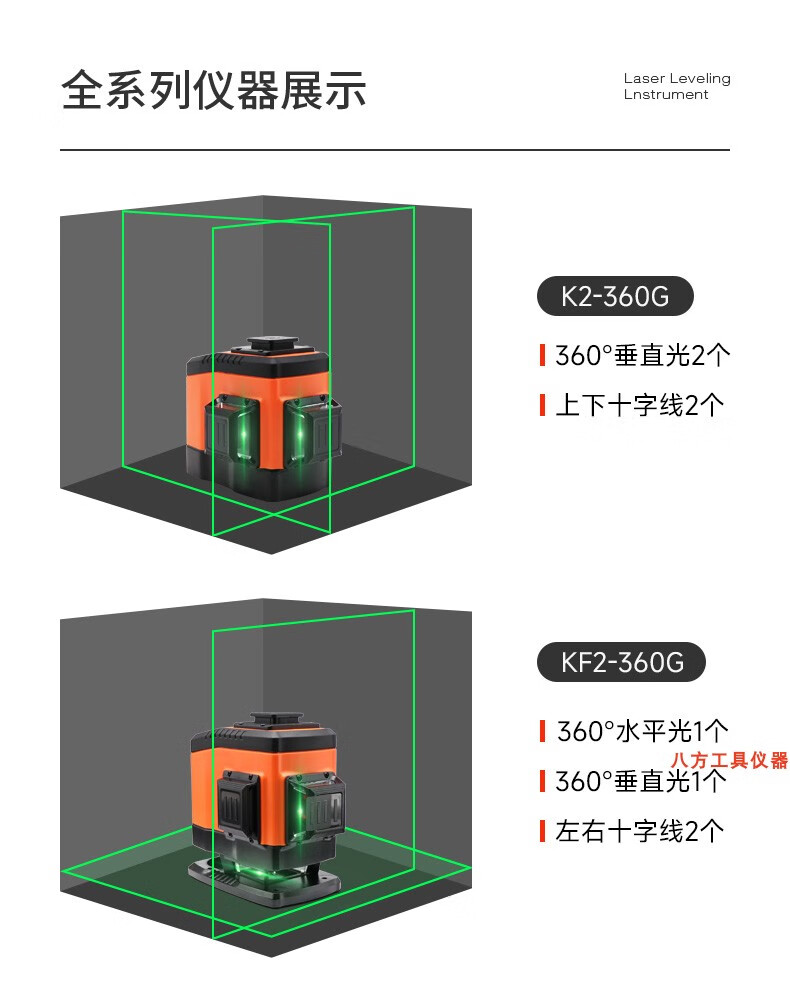 全系列仪器展示

Laser Leveling
Lnstrument

K2-360G

360°垂直光2个

上下十字线2个

KF2-360G

360°水平光1个

八方工具仪器

360°垂直光1个

左右十字线2个