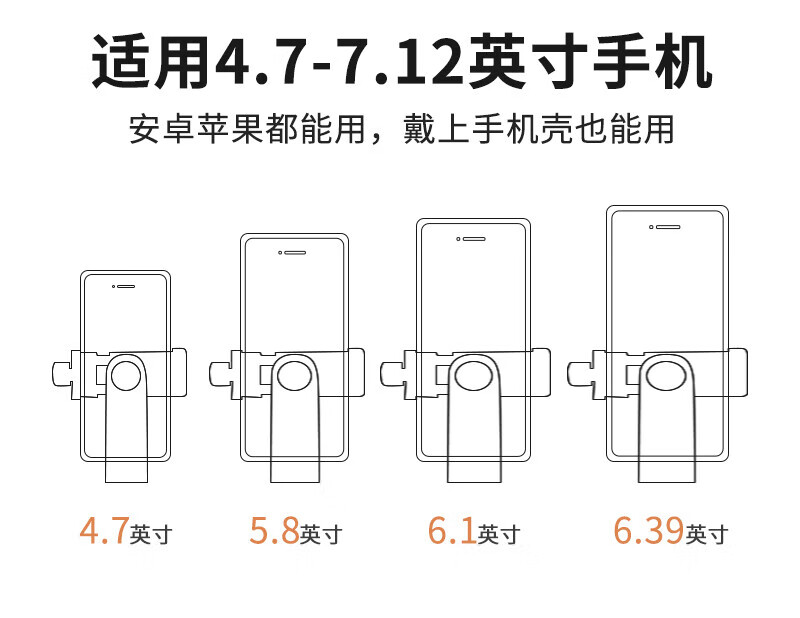 适用4.7-7.12英寸手机

安卓苹果都能用，戴上手机壳也能用

4.7英寸

5.8英寸

6.1英寸

6.39英寸