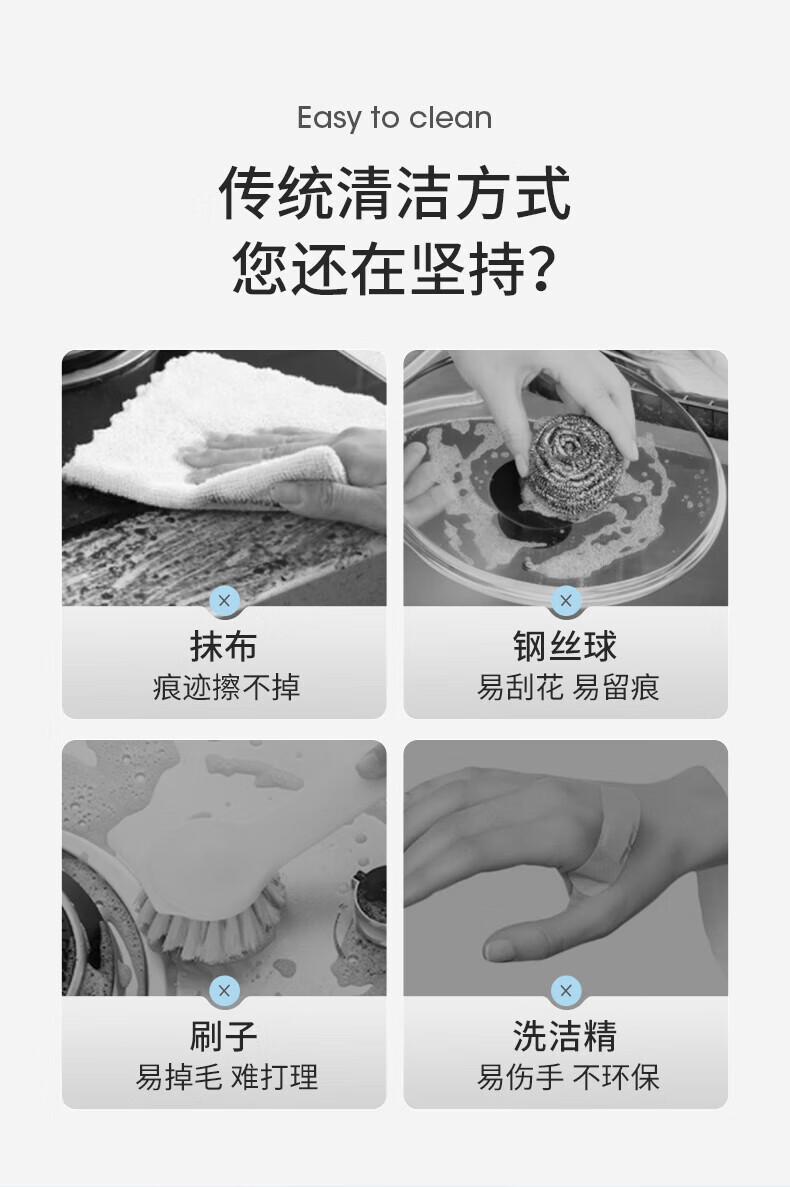 Easy to clean

传统清洁方式
您还在坚持?

×
抹布
痕迹擦不掉

×
钢丝球
易刮花 易留痕

×
刷子
易掉毛 难打理

×
洗洁精
易伤手 不环保