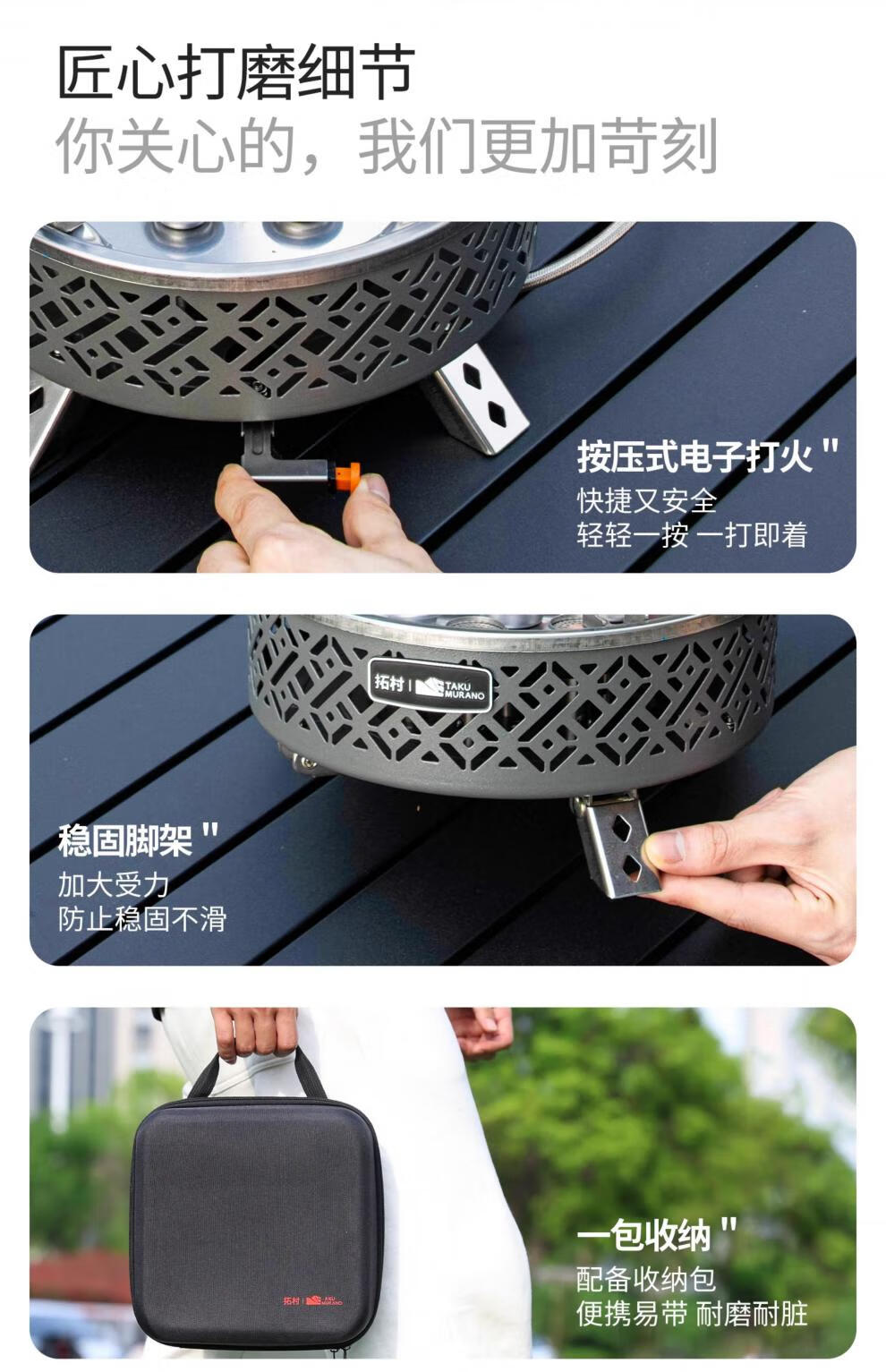 匠心打磨细节
你关心的，我们更加苛刻

按压式电子打火 "
快捷又安全
轻轻一按 一打即着

拓村 | TAKU MURANO

稳固脚架 "
加大受力
防止稳固不滑

拓村 | TAKU MURANO

一包收纳 "
配备收纳包
便携易带 耐磨耐脏