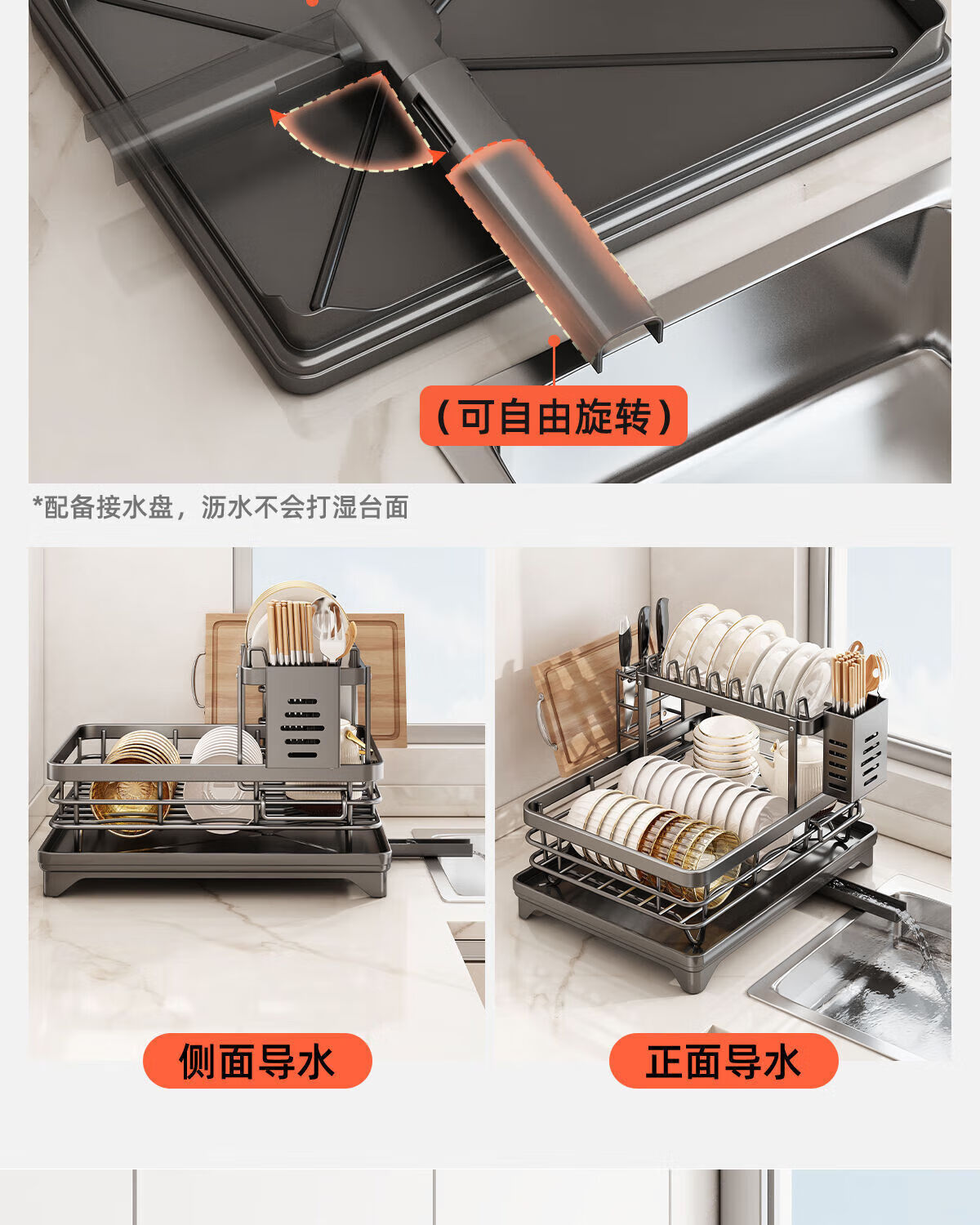 （可自由旋转）

*配备接水盘，沥水不会打湿台面

侧面导水

正面导水