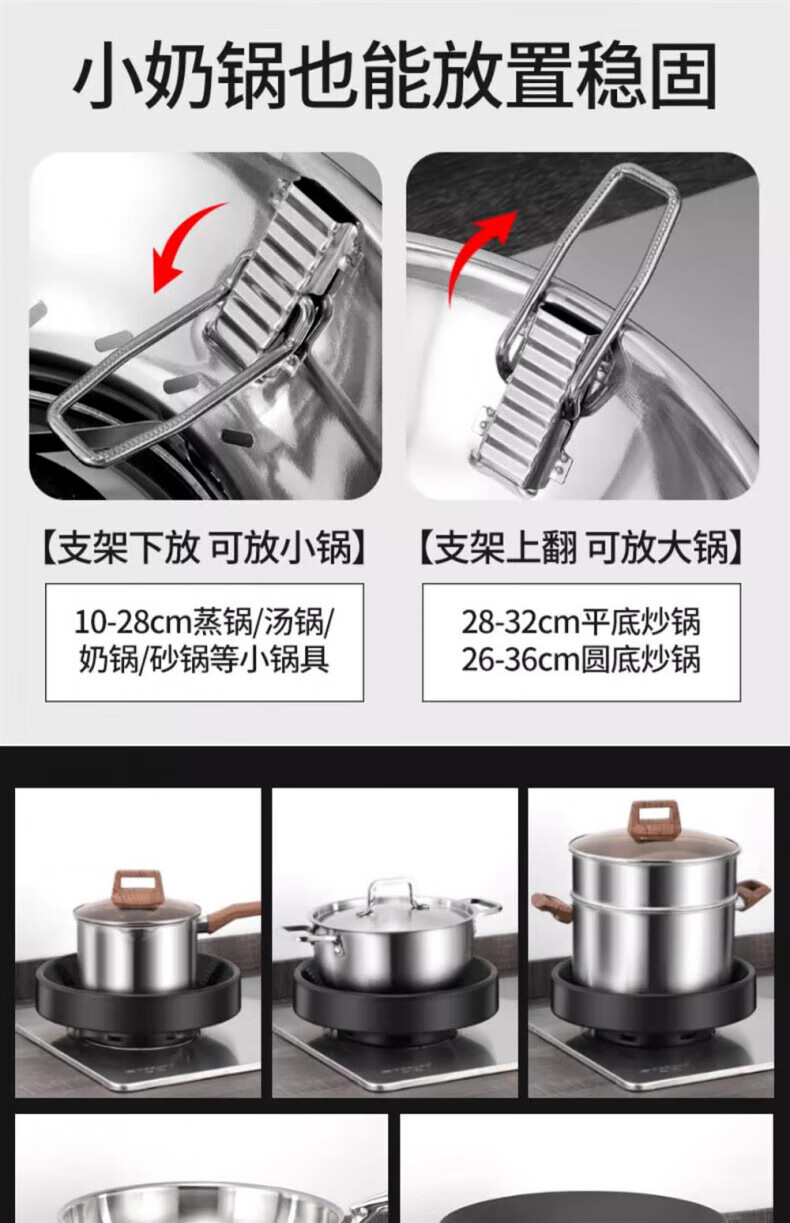 小奶锅也能放置稳固

【支架下放 可放小锅】

10-28cm蒸锅/汤锅/奶锅/砂锅等小锅具

【支架上翻 可放大锅】

28-32cm平底炒锅
26-36cm圆底炒锅