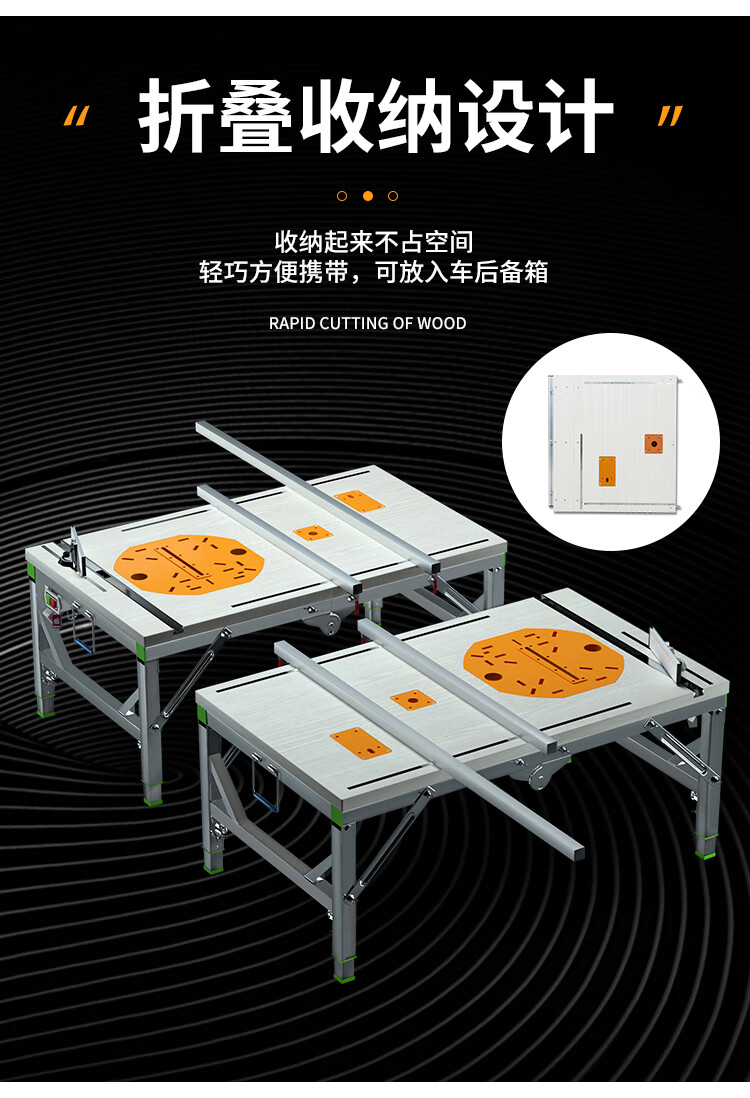 “ 折叠收纳设计 ”

收纳起来不占空间
轻巧方便携带，可放入车后备箱

RAPID CUTTING OF WOOD