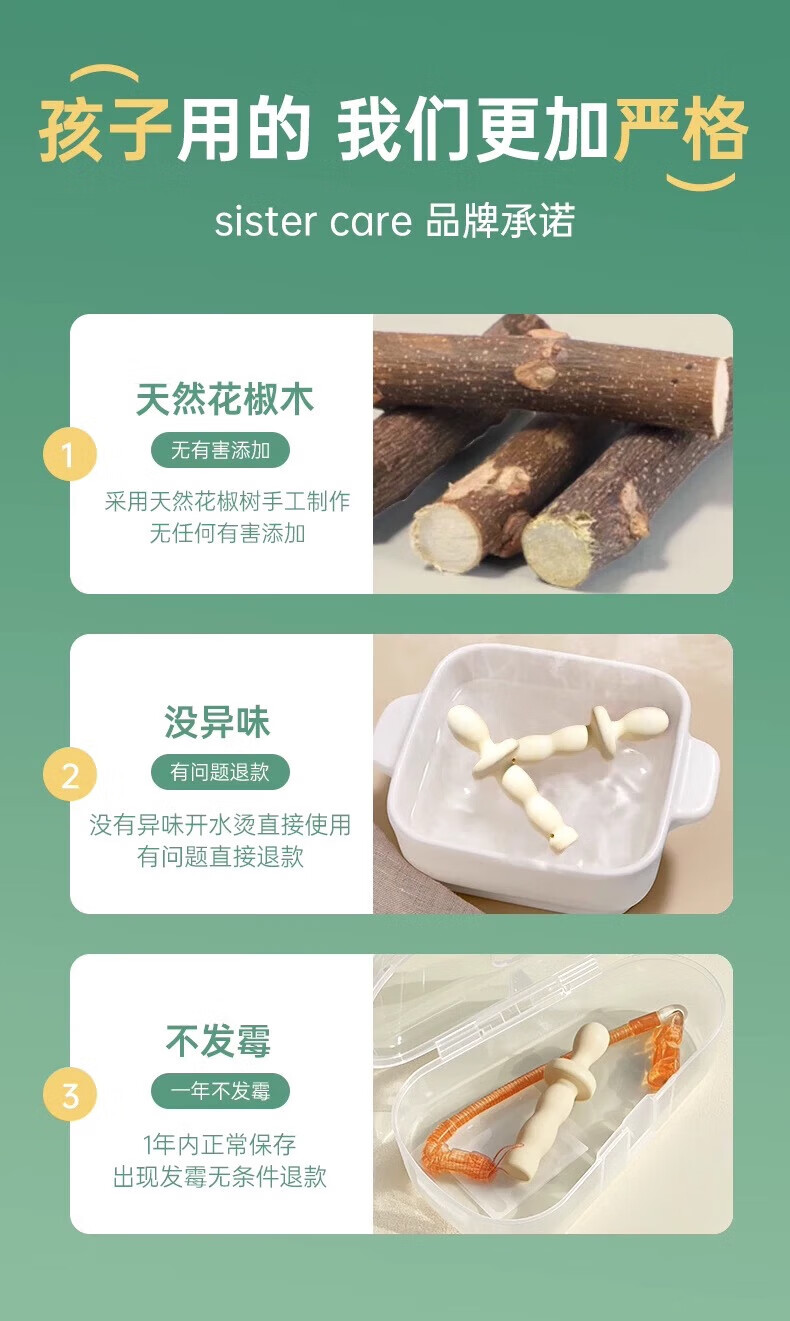 孩子用的 我们更加严格

sister care 品牌承诺

1

天然花椒木

无有害添加

采用天然花椒树手工制作
无任何有害添加

2

没异味

有问题退款

没有异味开水烫直接使用
有问题直接退款

3

不发霉

一年不发霉

1年内正常保存
出现发霉无条件退款