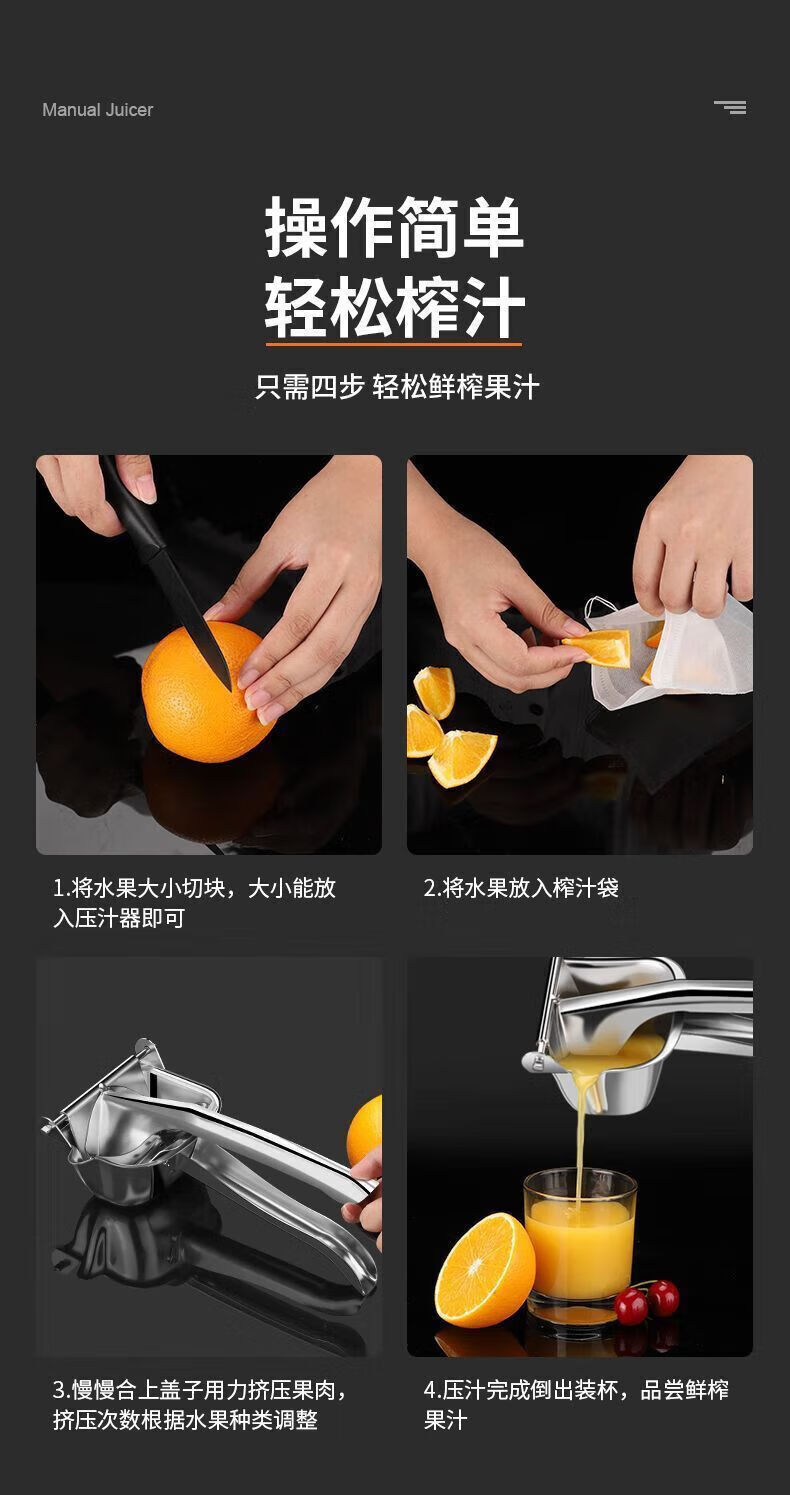 Manual Juicer

操作简单
轻松榨汁

只需四步 轻松鲜榨果汁

1.将水果大小切块，大小能放入压汁器即可

2.将水果放入榨汁袋

3.慢慢合上盖子用力挤压果肉，挤压次数根据水果种类调整

4.压汁完成倒出装杯，品尝鲜榨果汁