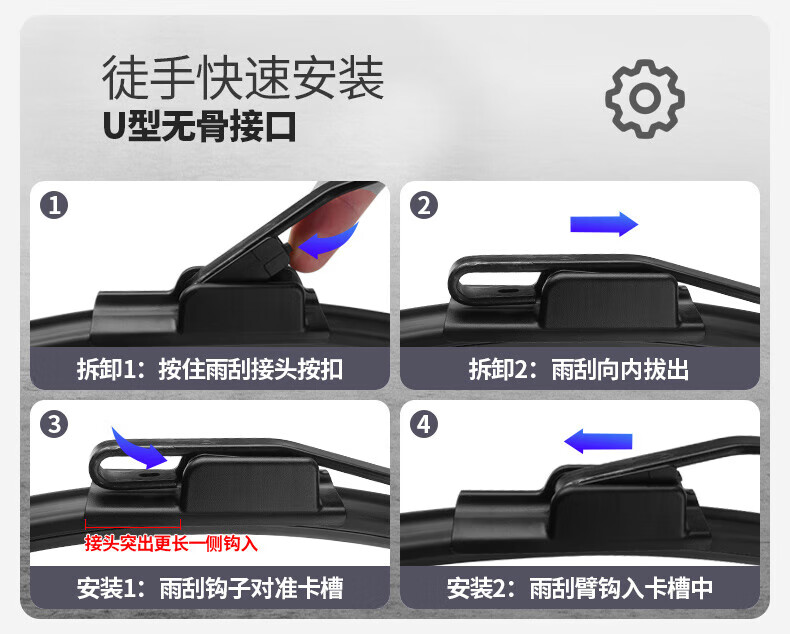 徒手快速安装
U型无骨接口

1
拆卸1：按住雨刮接头按扣

2
拆卸2：雨刮向内拔出

3
接头突出更长一侧钩入
安装1：雨刮钩子对准卡槽

4
安装2：雨刮臂钩入卡槽中