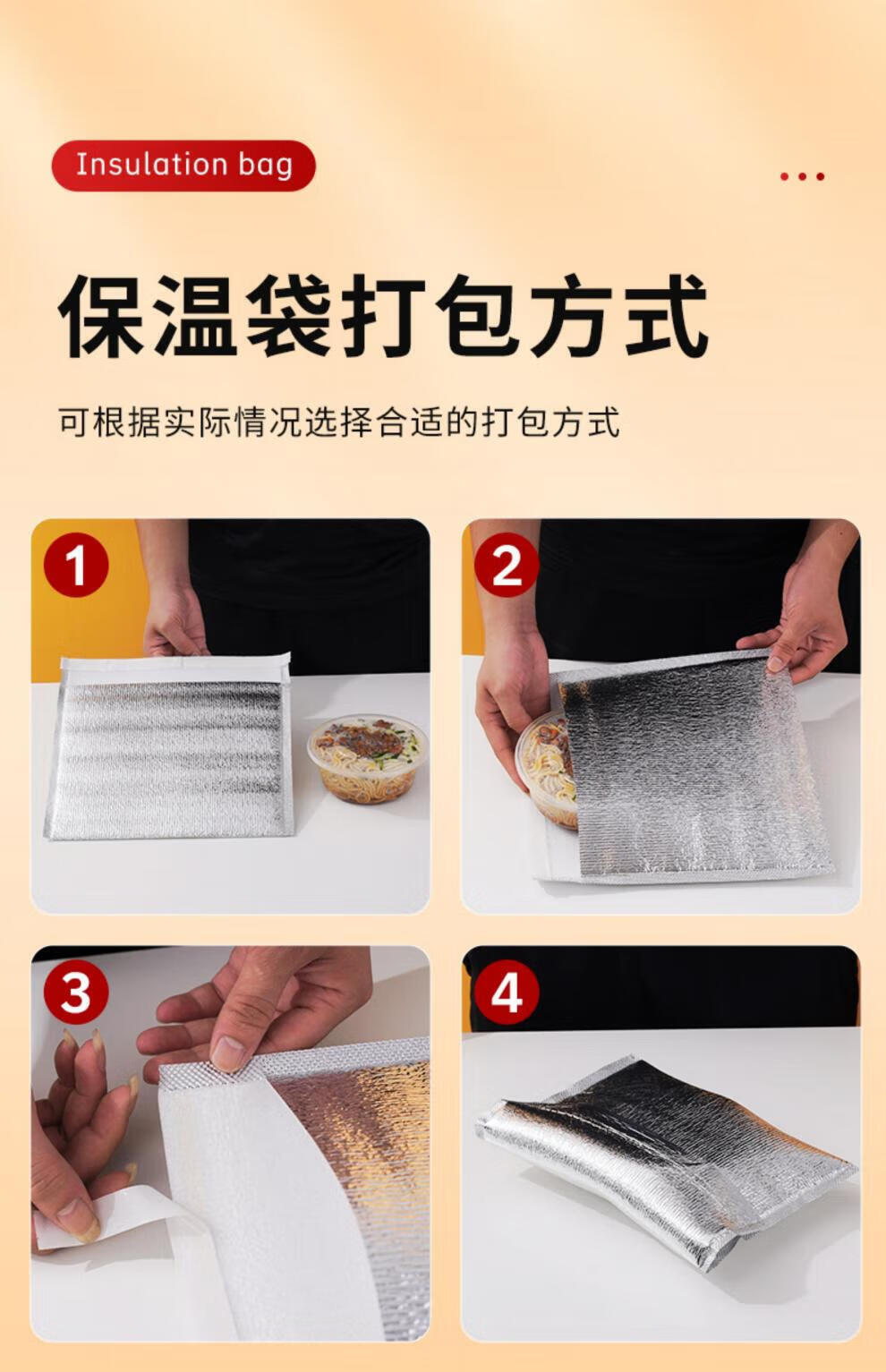 Insulation bag

保温袋打包方式

可根据实际情况选择合适的打包方式

1

2

3

4