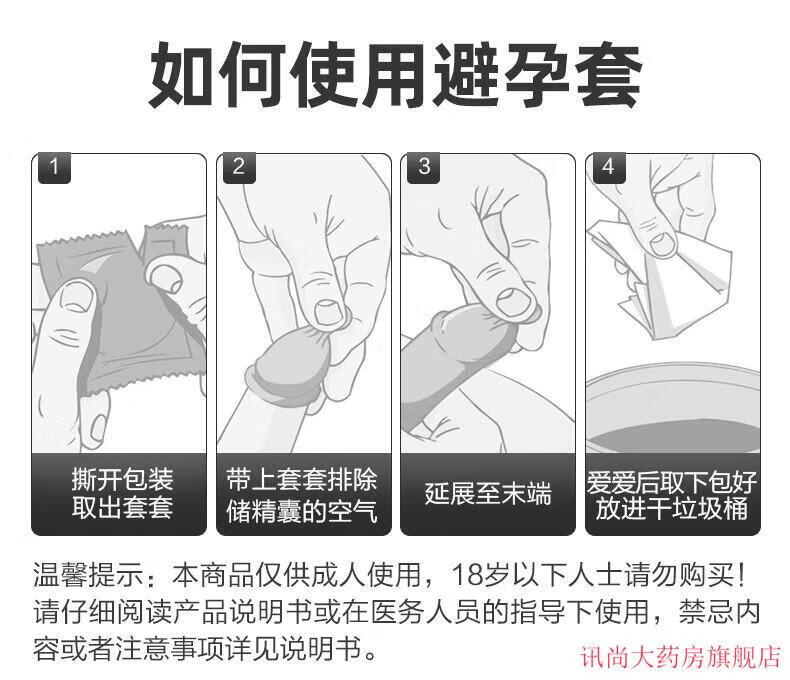 如何使用避孕套

1
撕开包装
取出套套

2
带上套套排除
储精囊的空气

3
延展至末端

4
爱爱后取下包好
放进干垃圾桶

温馨提示：本商品仅供成人使用，18岁以下人士请勿购买！请仔细阅读产品说明书或在医务人员的指导下使用，禁忌内容或者注意事项详见说明书。

讯尚大药房旗舰店