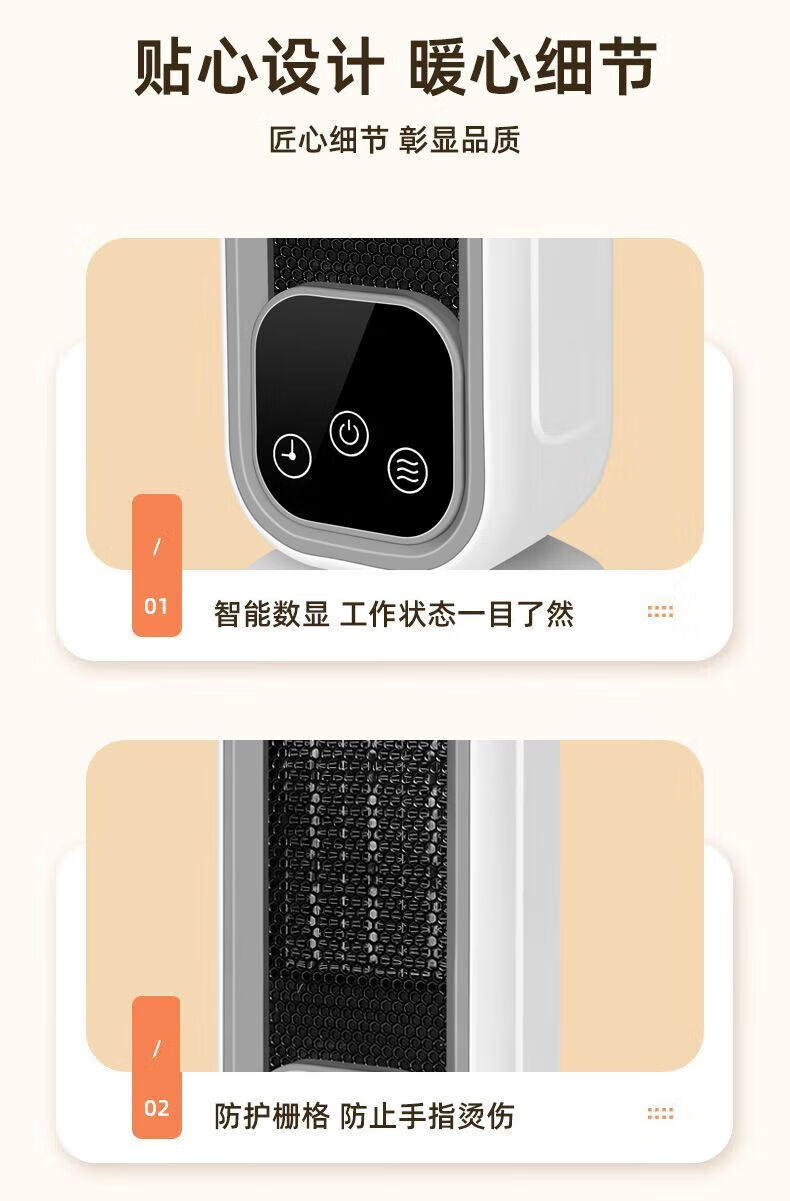 贴心设计 暖心细节

匠心细节 彰显品质

/
01

智能数显 工作状态一目了然

/
02

防护栅格 防止手指烫伤