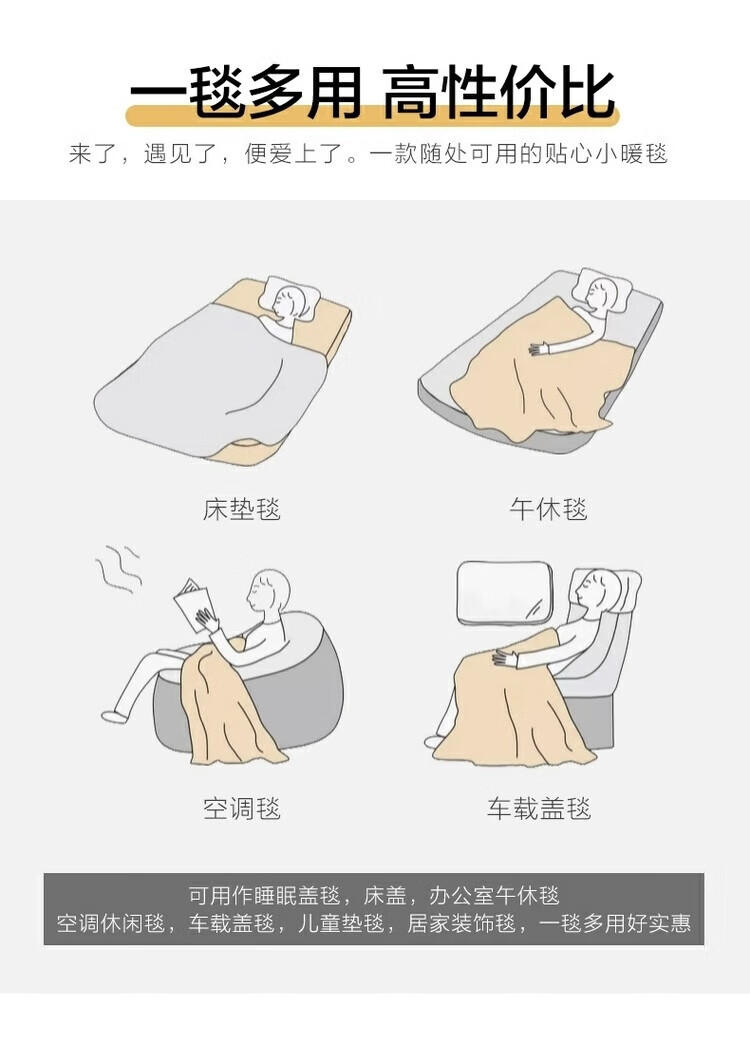 一毯多用 高性价比

来了，遇见了，便爱上了。一款随处可用的贴心小暖毯

床垫毯

午休毯

空调毯

车载盖毯

可用作睡眠盖毯，床盖，办公室午休毯
空调休闲毯，车载盖毯，儿童垫毯，居家装饰毯，一毯多用好实惠