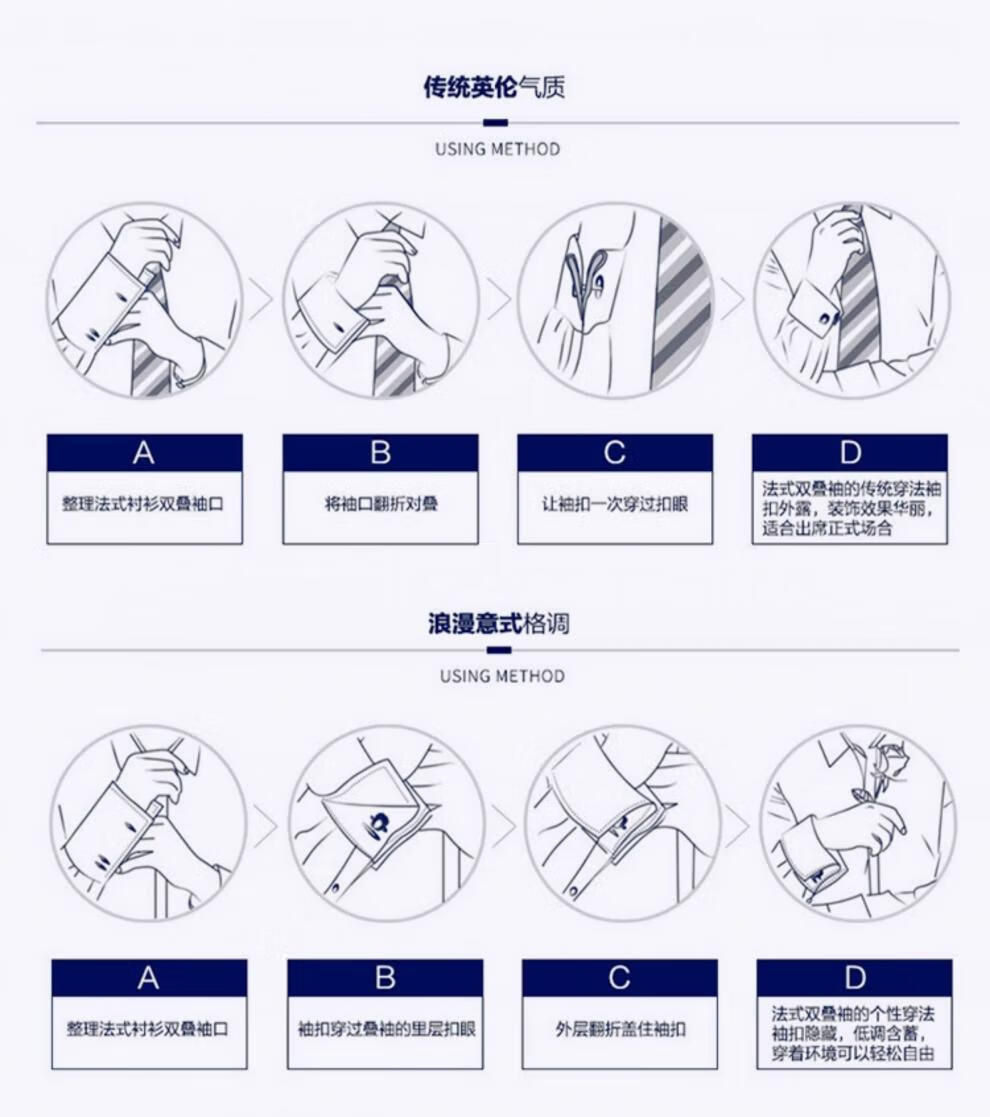 传统英伦气质

USING METHOD

A

整理法式衬衫双叠袖口

B

将袖口翻折对叠

C

让袖扣一次穿过扣眼

D

法式双叠袖的传统穿法袖扣外露，装饰效果华丽，适合出席正式场合

浪漫意式格调

USING METHOD

A

整理法式衬衫双叠袖口

B

袖扣穿过叠袖的里层扣眼

C

外层翻折盖住袖扣

D

法式双叠袖的个性穿法袖扣隐藏，低调含蓄，穿着环境可以轻松自由