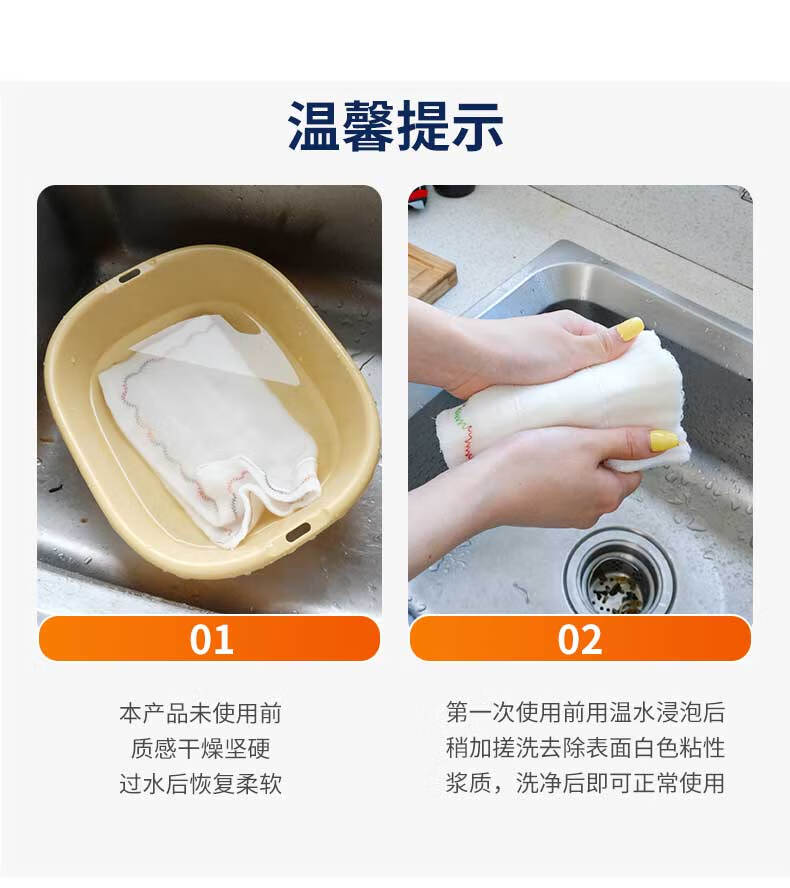 温馨提示

01

本产品未使用前
质感干燥坚硬
过水后恢复柔软

02

第一次使用前用温水浸泡后
稍加搓洗去除表面白色粘性
浆质，洗净后即可正常使用