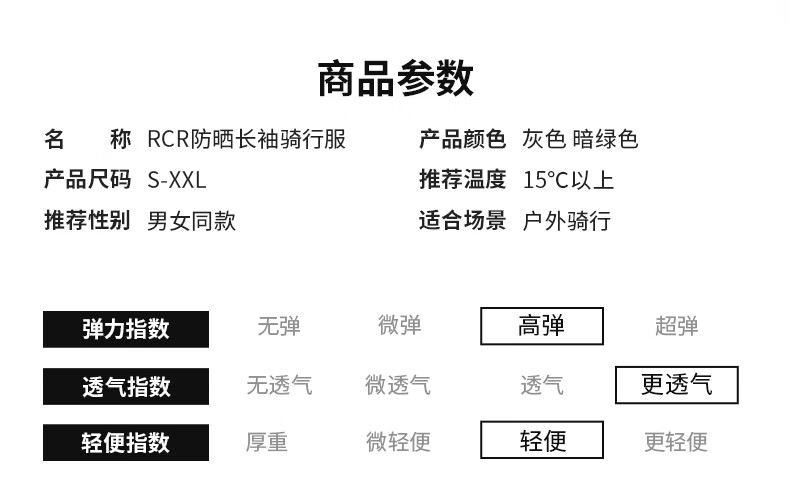 商品参数

名 称 RCR防晒长袖骑行服
产品尺码 S-XXL
推荐性别 男女同款

产品颜色 灰色 暗绿色
推荐温度 15°C以上
适合场景 户外骑行

弹力指数 无弹 微弹 高弹 超弹
透气指数 无透气 微透气 透气 更透气
轻便指数 厚重 微轻便 轻便 更轻便