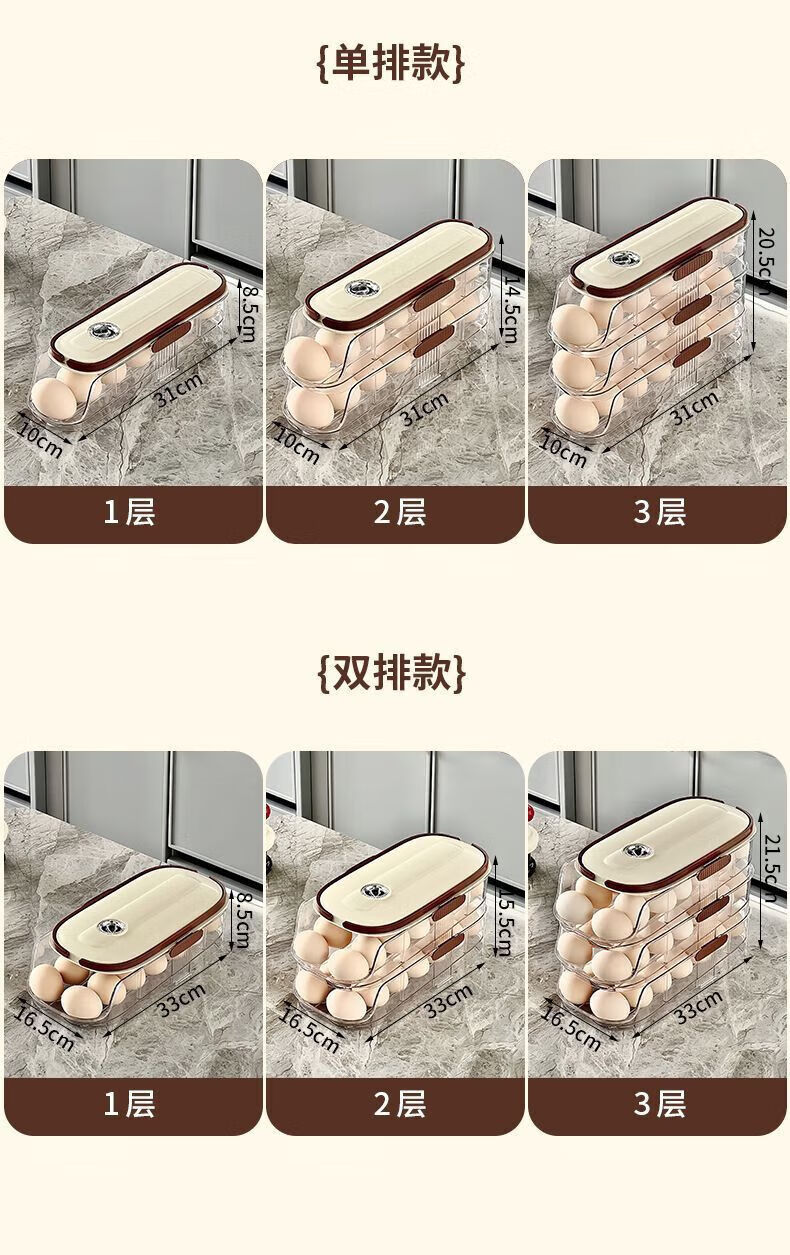 {单排款}

8.5cm
31cm
10cm
1层

14.5cm
31cm
10cm
2层

20.5cm
31cm
10cm
3层

{双排款}

8.5cm
33cm
16.5cm
1层

15.5cm
33cm
16.5cm
2层

21.5cm
33cm
16.5cm
3层