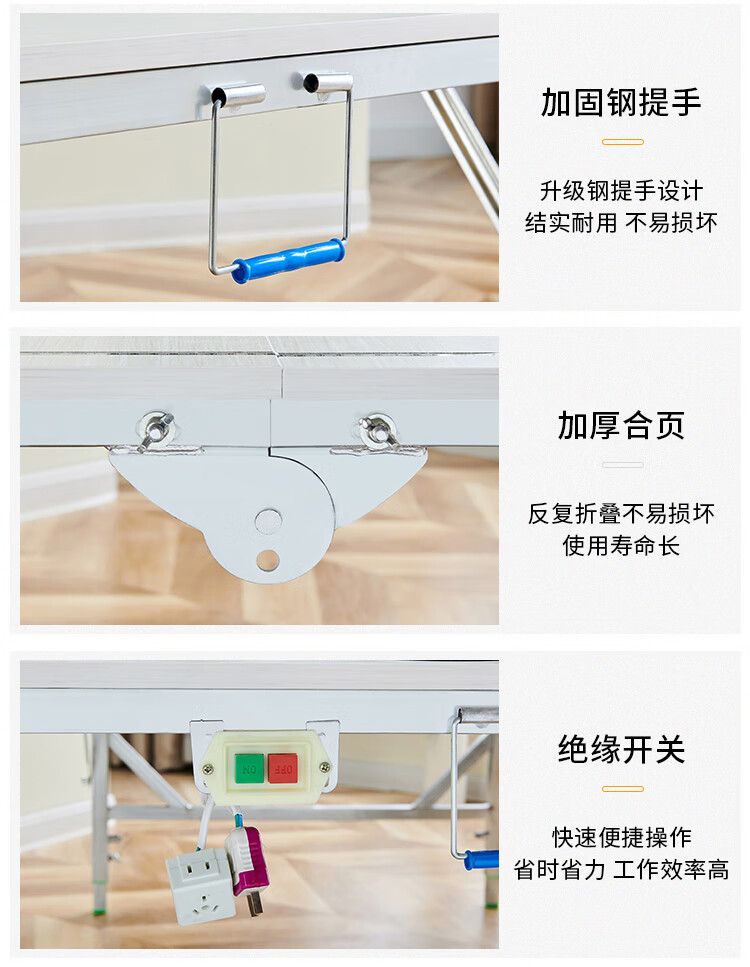 加固钢提手

升级钢提手设计
结实耐用 不易损坏

加厚合页

反复折叠不易损坏
使用寿命长

ON OFF

绝缘开关

快速便捷操作
省时省力 工作效率高