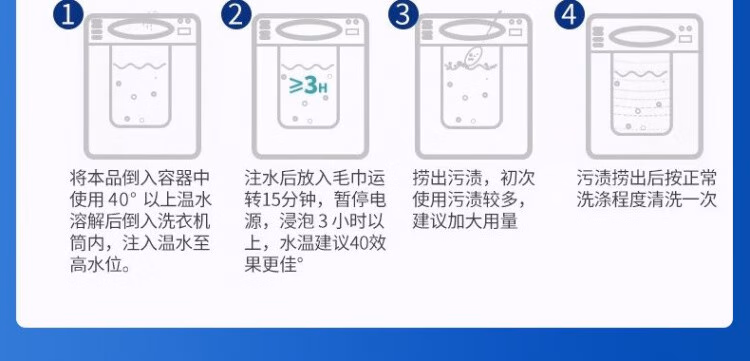 1

将本品倒入容器中使用 40° 以上温水溶解后倒入洗衣机筒内，注入温水至高水位。

2

≥3H

注水后放入毛巾运转15分钟，暂停电源，浸泡 3 小时以上，水温建议40效果更佳°

3

捞出污渍，初次使用污渍较多，建议加大用量

4

污渍捞出后按正常洗涤程度清洗一次