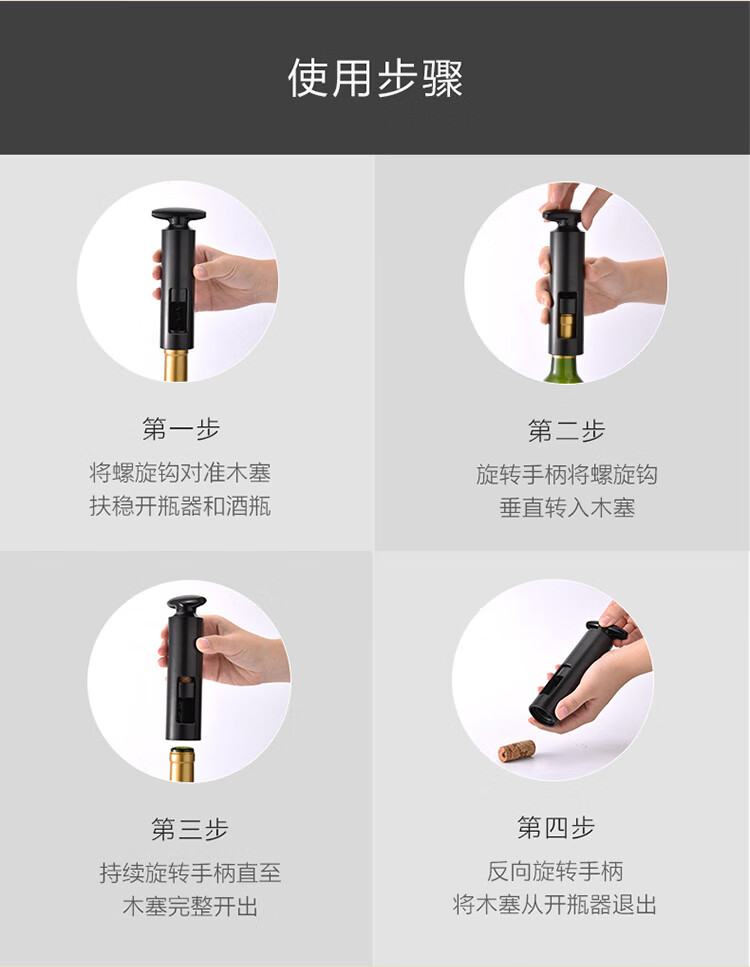 使用步骤

第一步
将螺旋钩对准木塞
扶稳开瓶器和酒瓶

第二步
旋转手柄将螺旋钩
垂直转入木塞

第三步
持续旋转手柄直至
木塞完整开出

第四步
反向旋转手柄
将木塞从开瓶器退出