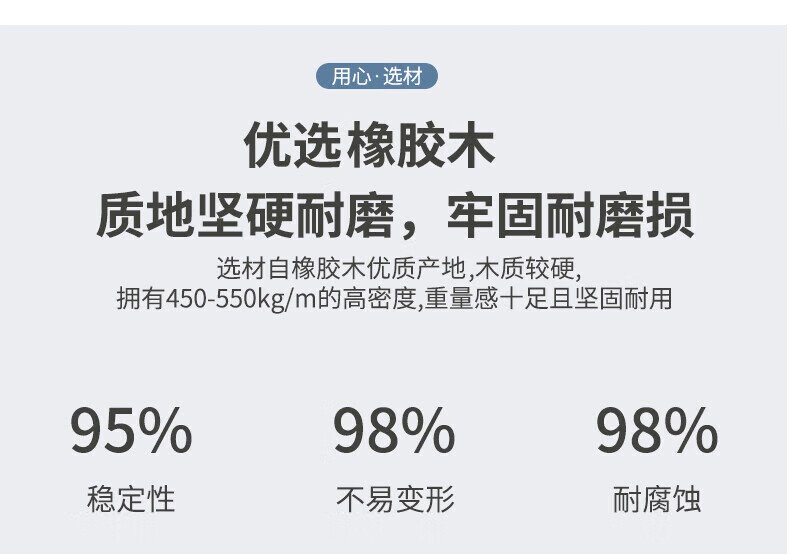 用心·选材

优选橡胶木

质地坚硬耐磨，牢固耐磨损

选材自橡胶木优质产地,木质较硬,
拥有450-550kg/m的高密度,重量感十足且坚固耐用

95%
稳定性

98%
不易变形

98%
耐腐蚀