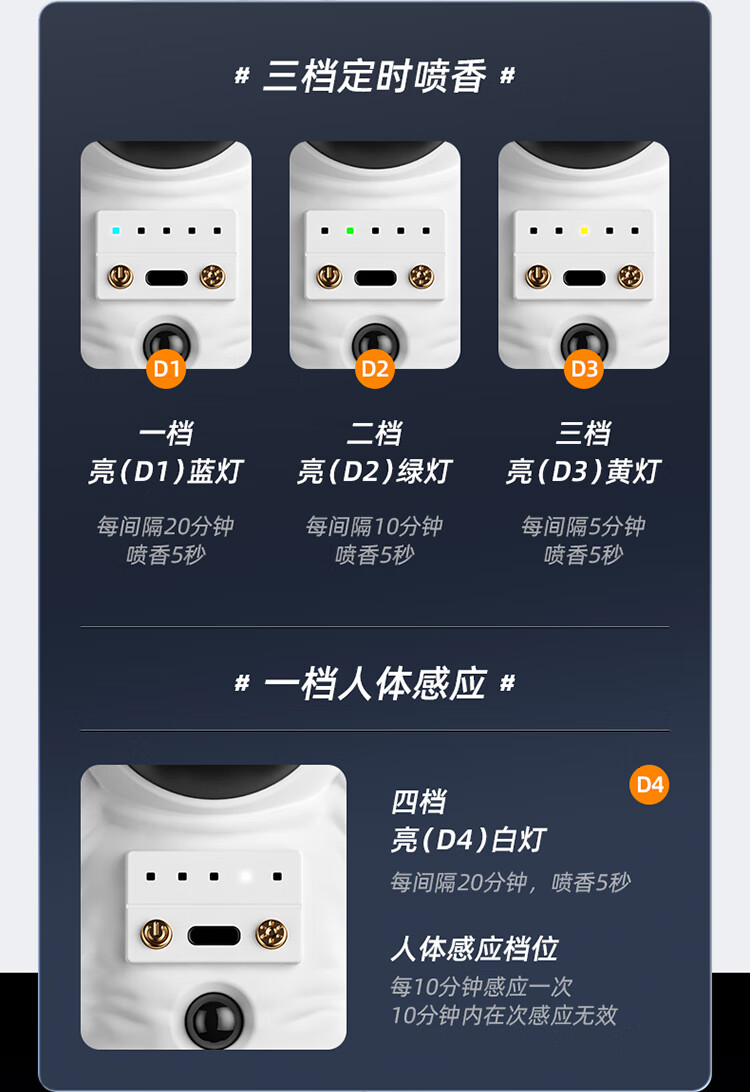 # 三档定时喷香 #

D1

一档
亮（D1）蓝灯

每间隔20分钟
喷香5秒

D2

二档
亮（D2）绿灯

每间隔10分钟
喷香5秒

D3

三档
亮（D3）黄灯

每间隔5分钟
喷香5秒

# 一档人体感应 #

D4

四档
亮（D4）白灯

每间隔20分钟，喷香5秒

人体感应档位

每10分钟感应一次
10分钟内在次感应无效