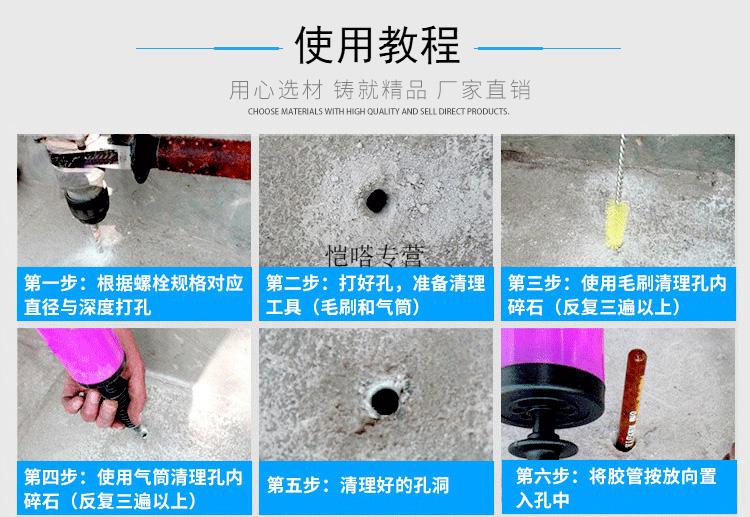 使用教程

用心选材 铸就精品 厂家直销

CHOOSE MATERIALS WITH HIGH QUALITY AND SELL DIRECT PRODUCTS.

恺嗒专营

第一步：根据螺栓规格对应直径与深度打孔

第二步：打好孔，准备清理工具（毛刷和气筒）

第三步：使用毛刷清理孔内碎石（反复三遍以上）

第四步：使用气筒清理孔内碎石（反复三遍以上）

第五步：清理好的孔洞

第六步：将胶管按放向置入孔中