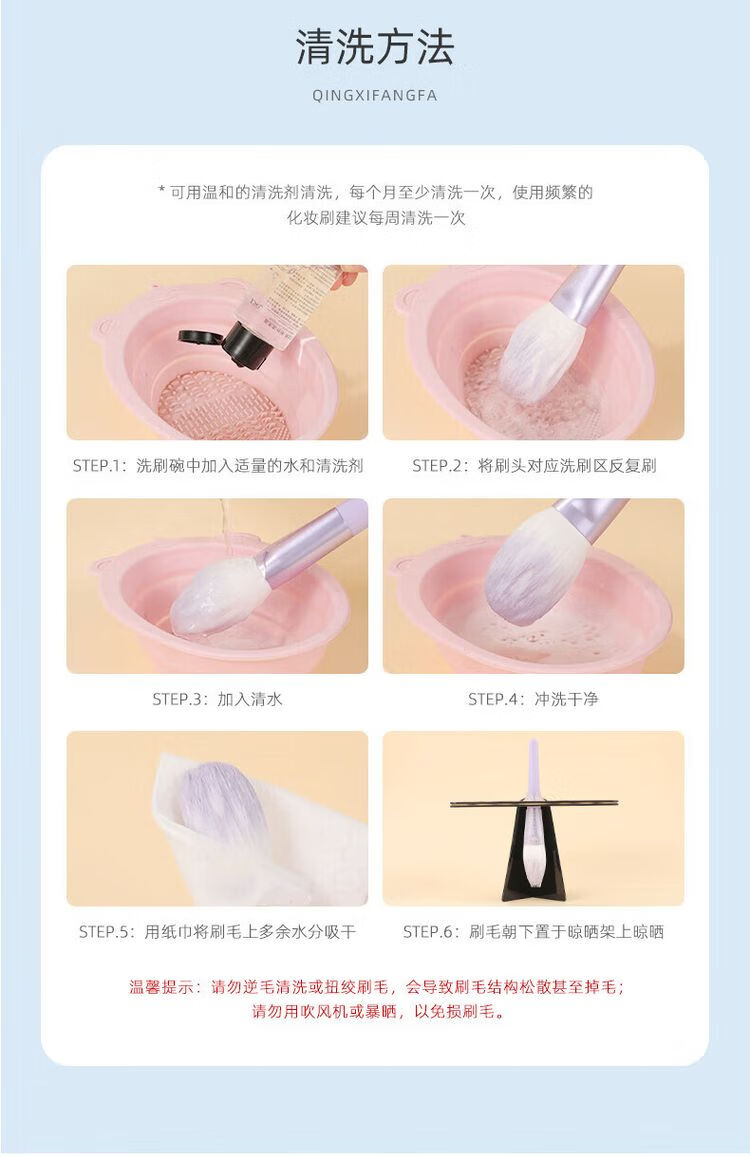 清洗方法

QINGXIFANGFA

* 可用温和的清洗剂清洗，每个月至少清洗一次，使用频繁的化妆刷建议每周清洗一次

STEP.1：洗刷碗中加入适量的水和清洗剂

STEP.2：将刷头对应洗刷区反复刷

STEP.3：加入清水

STEP.4：冲洗干净

STEP.5：用纸巾将刷毛上多余水分吸干

STEP.6：刷毛朝下置于晾晒架上晾晒

温馨提示：请勿逆毛清洗或扭绞刷毛，会导致刷毛结构松散甚至掉毛；请勿用吹风机或暴晒，以免损刷毛。