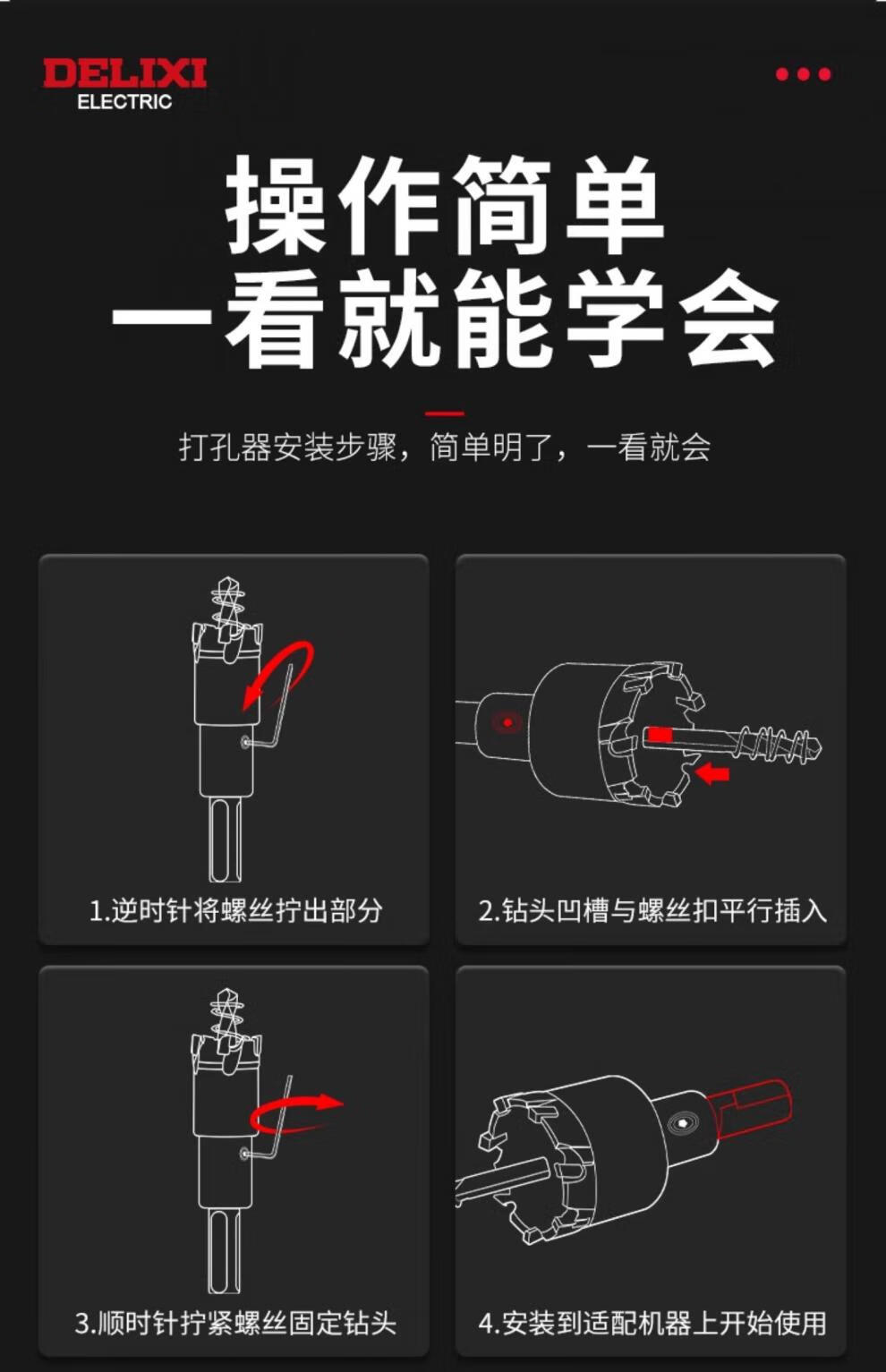 DELIXI
ELECTRIC

操作简单
一看就能学会

打孔器安装步骤，简单明了，一看就会

1.逆时针将螺丝拧出部分

2.钻头凹槽与螺丝扣平行插入

3.顺时针拧紧螺丝固定钻头

4.安装到适配机器上开始使用