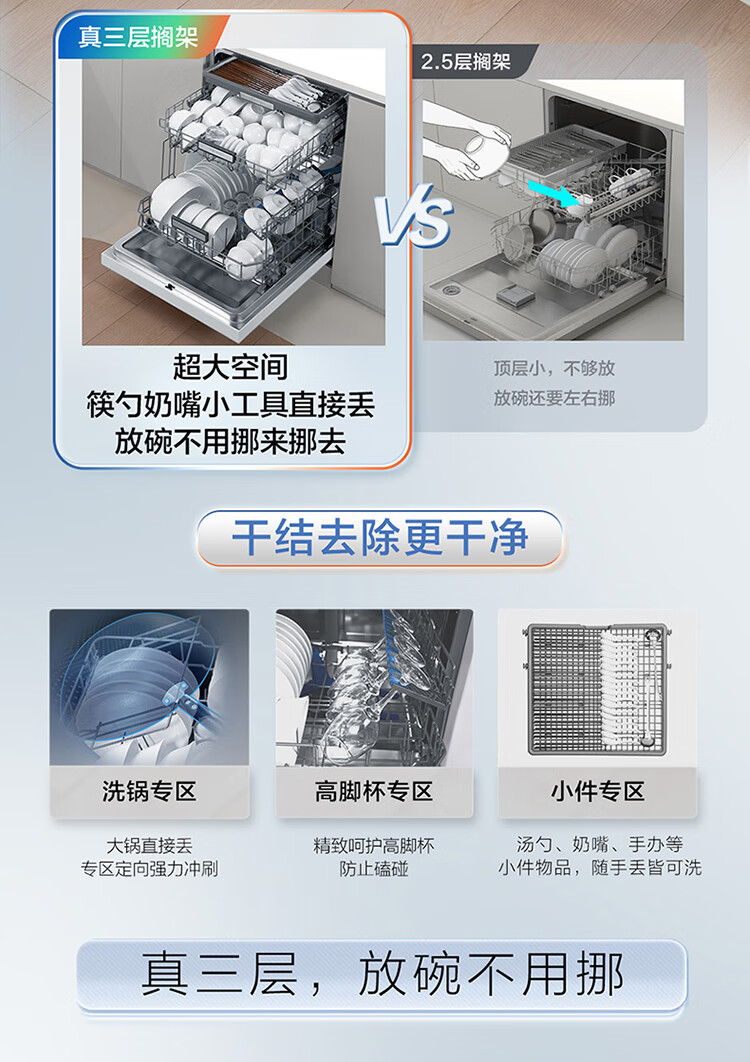 真三层搁架

超大空间
筷勺奶嘴小工具直接丢
放碗不用挪来挪去

VS

2.5层搁架

顶层小，不够放
放碗还要左右挪

干结去除更干净

洗锅专区

大锅直接丢
专区定向强力冲刷

高脚杯专区

精致呵护高脚杯
防止磕碰

小件专区

汤勺、奶嘴、手办等
小件物品，随手丢皆可洗

真三层，放碗不用挪