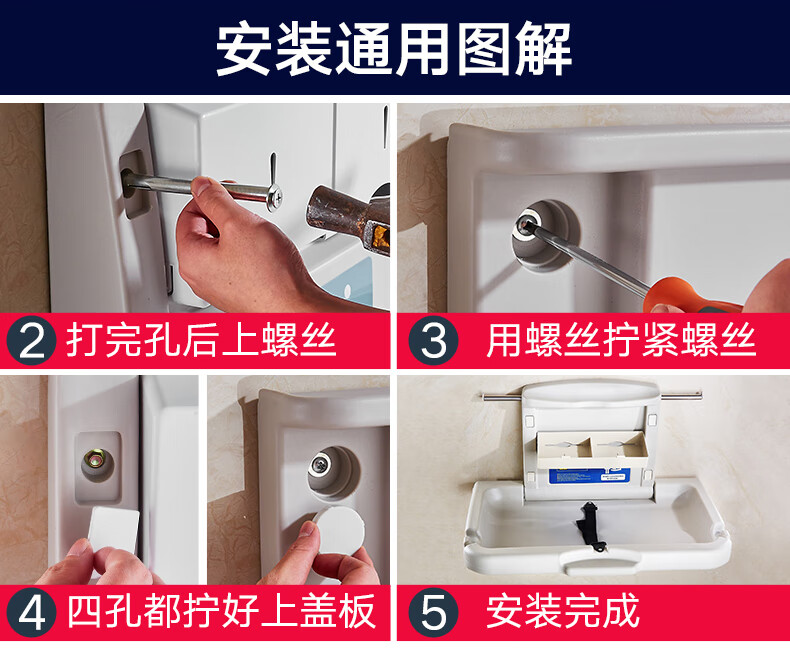 安装通用图解

2 打完孔后上螺丝

3 用螺丝拧紧螺丝

4 四孔都拧好上盖板

5 安装完成