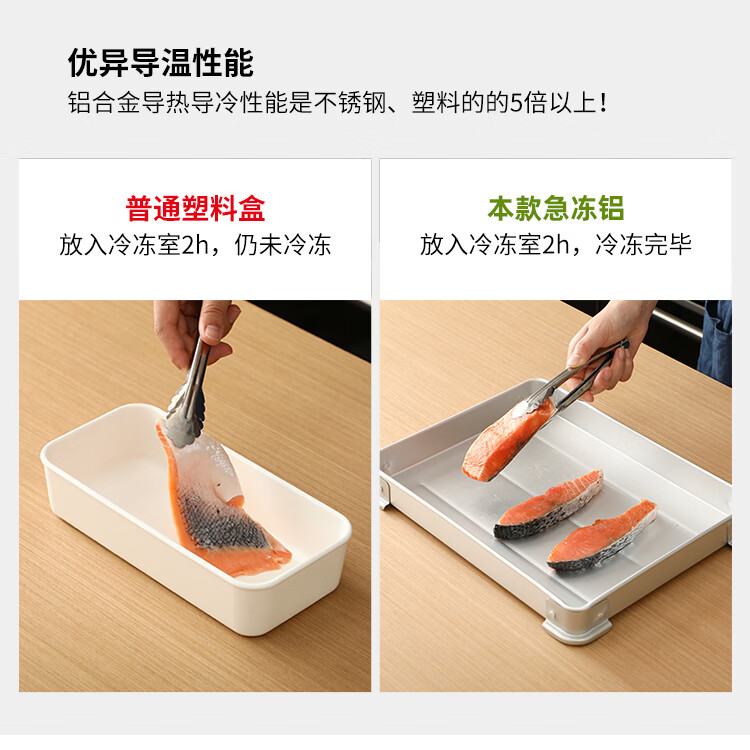 优异导温性能
铝合金导热导冷性能是不锈钢、塑料的的5倍以上！

普通塑料盒
放入冷冻室2h，仍未冷冻

本款急冻铝
放入冷冻室2h，冷冻完毕