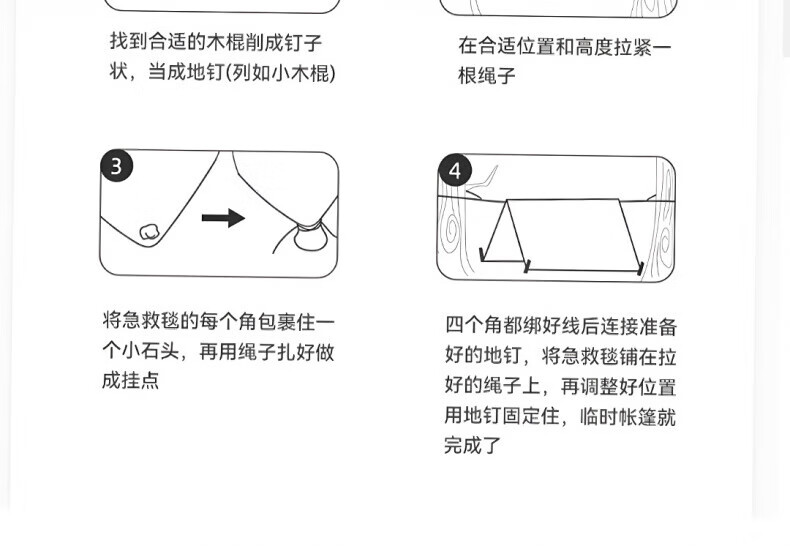 找到合适的木棍削成钉子状，当成地钉(列如小木棍)

在合适位置和高度拉紧一根绳子

3

将急救毯的每个角包裹住一个小石头，再用绳子扎好做成挂点

4

四个角都绑好线后连接准备好的地钉，将急救毯铺在拉好的绳子上，再调整好位置用地钉固定住，临时帐篷就完成了