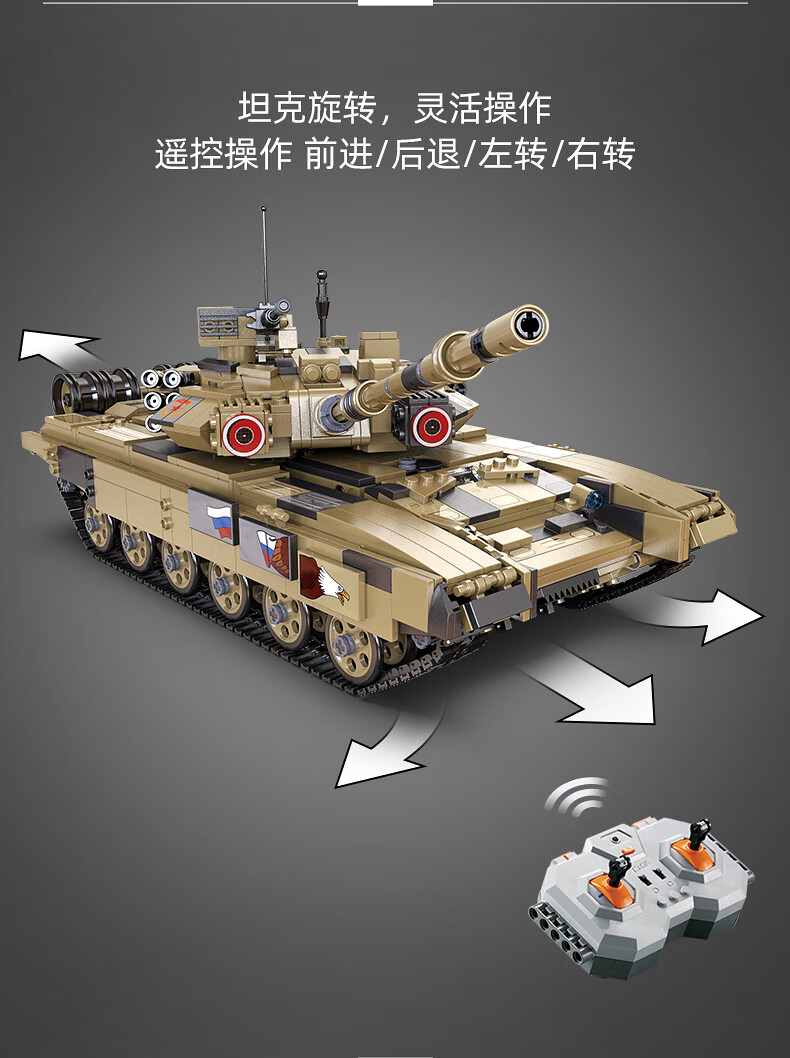 坦克旋转，灵活操作
遥控操作 前进/后退/左转/右转