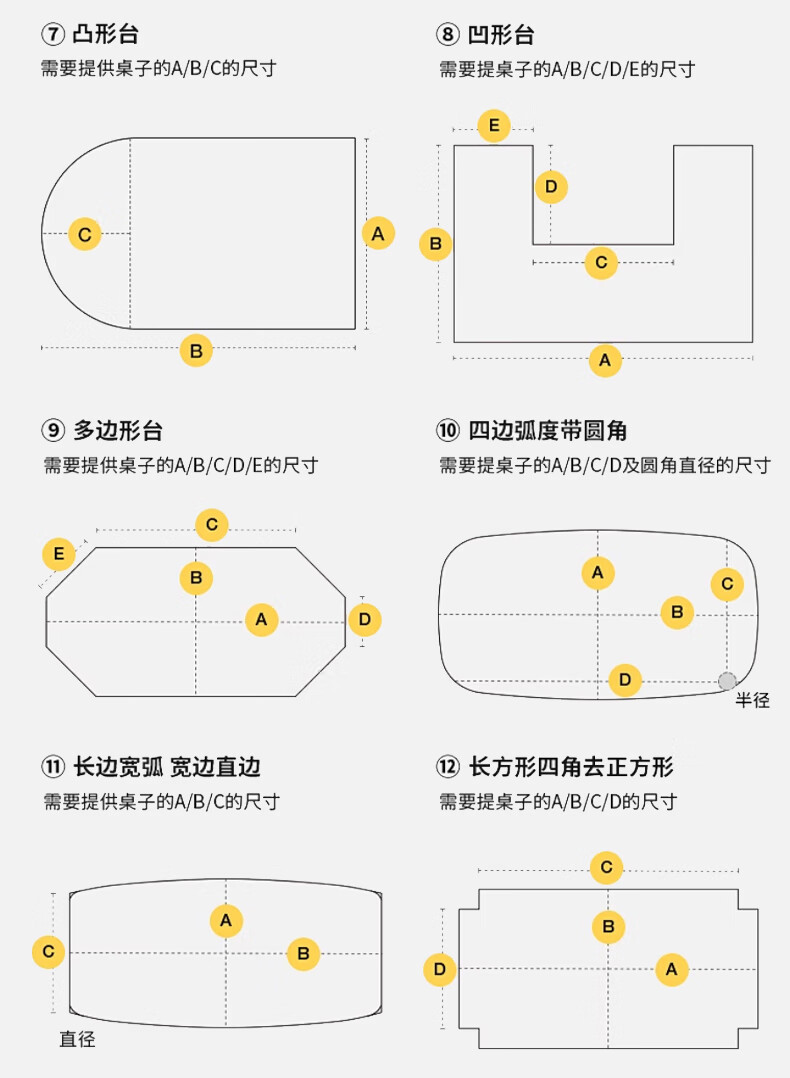 ⑦ 凸形台
需要提供桌子的A/B/C的尺寸

C
A
B

⑧ 凹形台
需要提桌子的A/B/C/D/E的尺寸

E
D
B
C
A

⑨ 多边形台
需要提供桌子的A/B/C/D/E的尺寸

C
E
B
A
D

⑩ 四边弧度带圆角
需要提桌子的A/B/C/D及圆角直径的尺寸

A
C
B
D
半径

⑪ 长边宽弧 宽边直边
需要提供桌子的A/B/C的尺寸

A
C
B
直径

⑫ 长方形四角去正方形
需要提桌子的A/B/C/D的尺寸

C
B
D
A