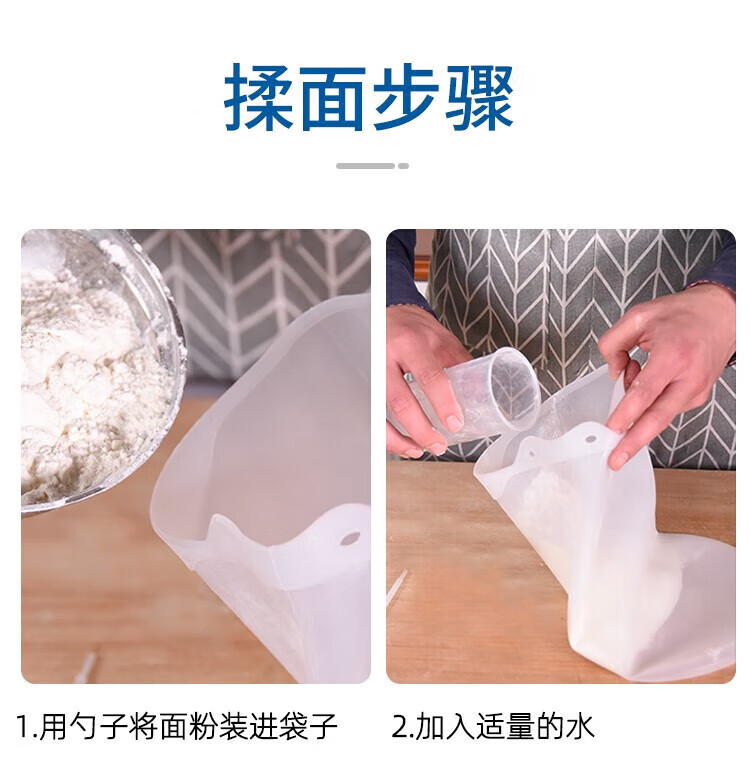 揉面步骤

1.用勺子将面粉装进袋子

2.加入适量的水