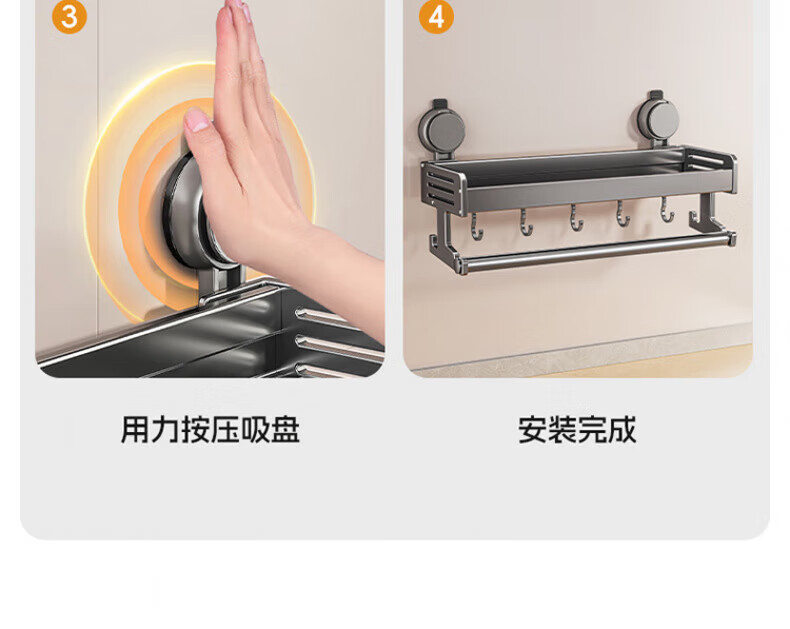 3

用力按压吸盘

4

安装完成