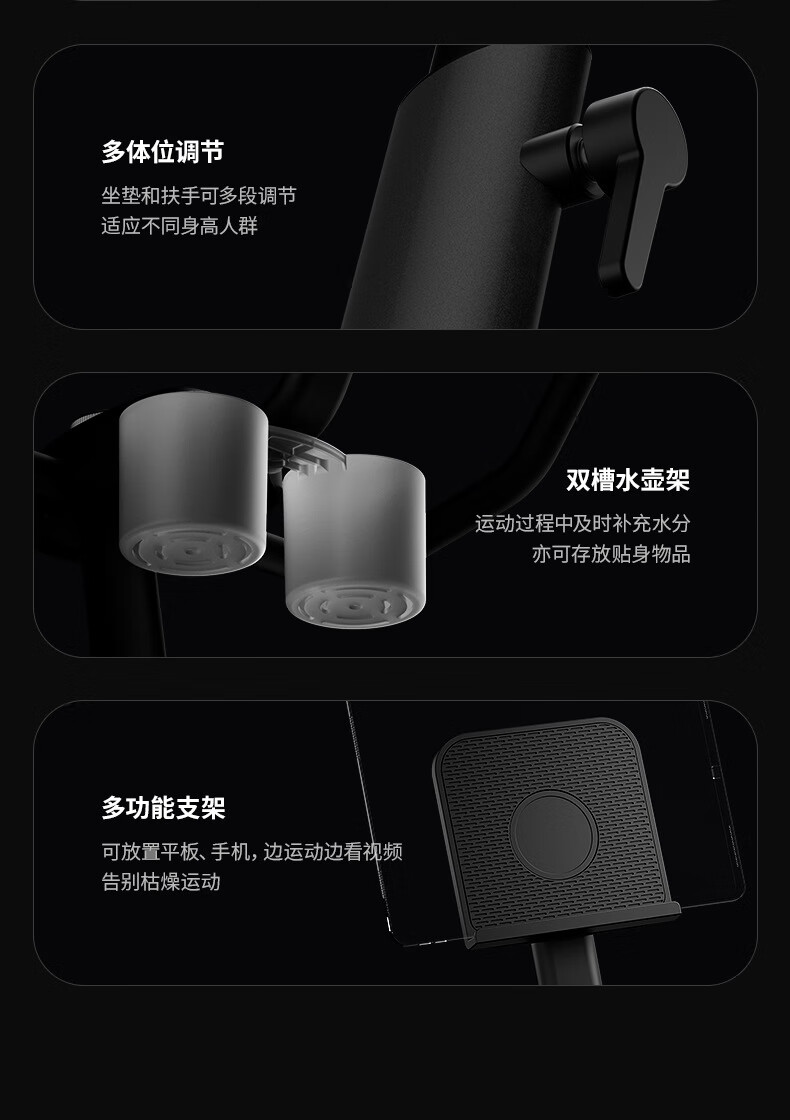 多体位调节

坐垫和扶手可多段调节
适应不同身高人群

双槽水壶架

运动过程中及时补充水分
亦可存放贴身物品

多功能支架

可放置平板、手机，边运动边看视频
告别枯燥运动