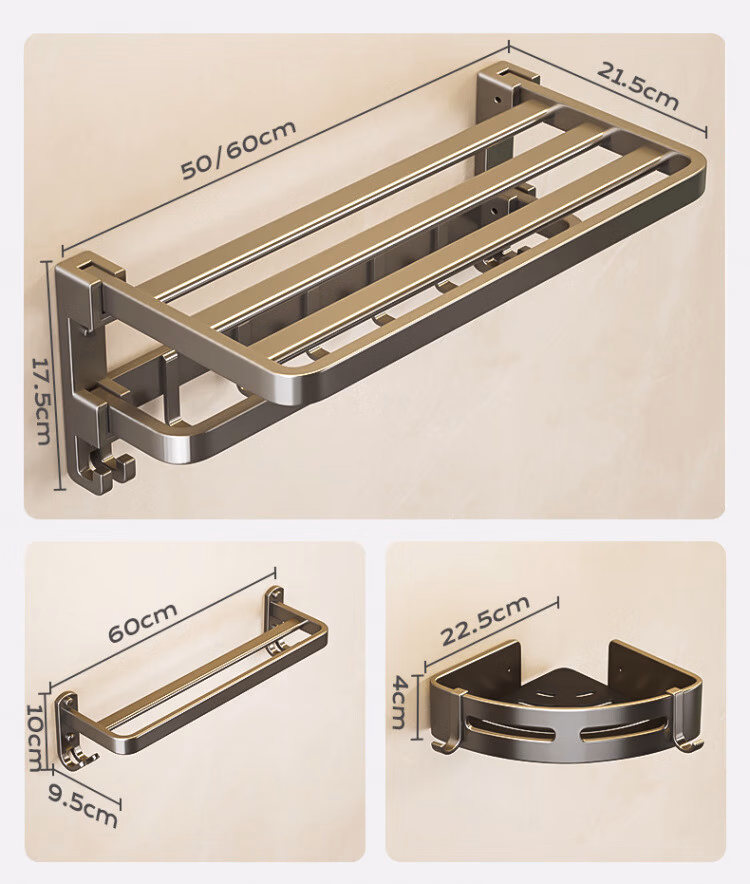 50/60cm
21.5cm
17.5cm

60cm
10cm
9.5cm

22.5cm
4cm