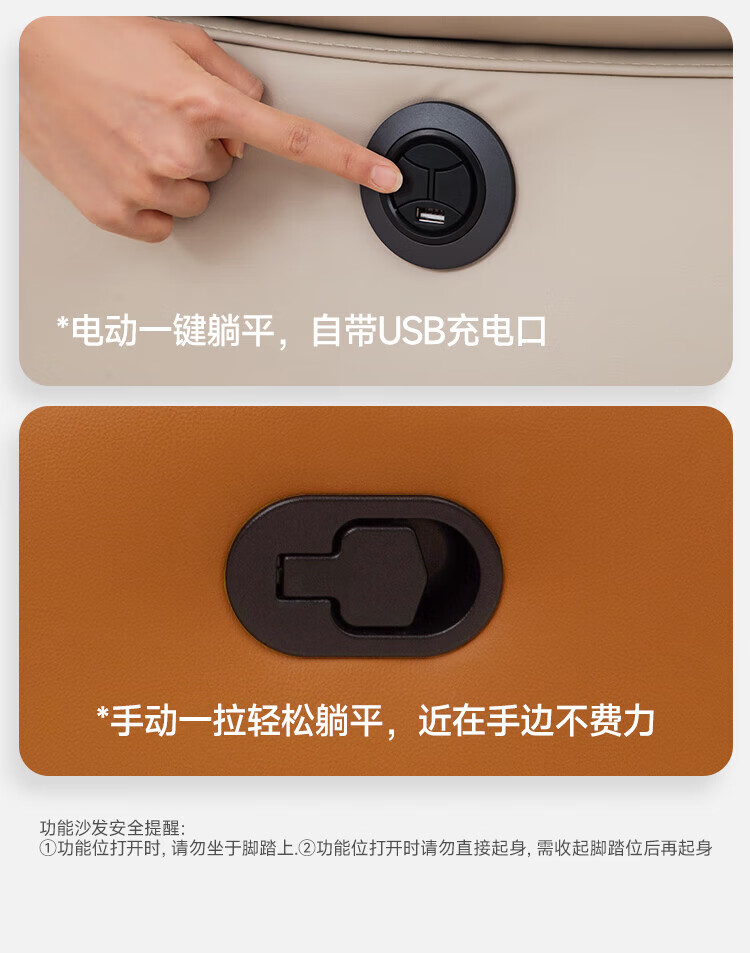 *电动一键躺平，自带USB充电口

*手动一拉轻松躺平，近在手边不费力

功能沙发安全提醒:
①功能位打开时, 请勿坐于脚踏上.②功能位打开时请勿直接起身, 需收起脚踏位后再起身