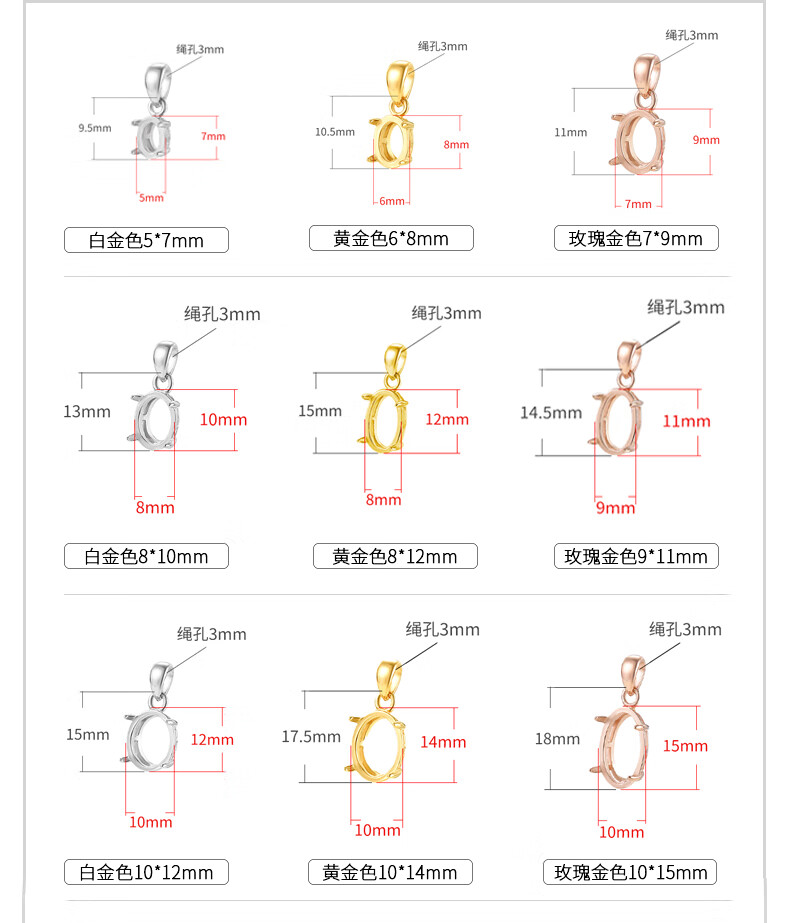 绳孔3mm
9.5mm
7mm
5mm
白金色5*7mm

绳孔3mm
10.5mm
8mm
6mm
黄金色6*8mm

绳孔3mm
11mm
9mm
7mm
玫瑰金色7*9mm

绳孔3mm
13mm
10mm
8mm
白金色8*10mm

绳孔3mm
15mm
12mm
8mm
黄金色8*12mm

绳孔3mm
14.5mm
11mm
9mm
玫瑰金色9*11mm

绳孔3mm
15mm
12mm
10mm
白金色10*12mm

绳孔3mm
17.5mm
14mm
10mm
黄金色10*14mm

绳孔3mm
18mm
15mm
10mm
玫瑰金色10*15mm