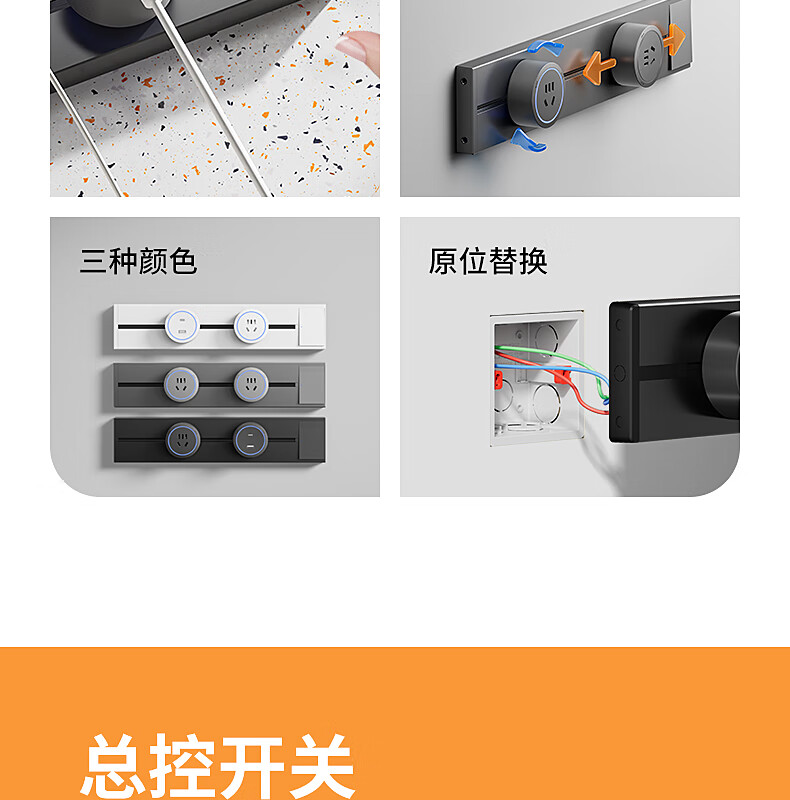 三种颜色

原位替换

总控开关