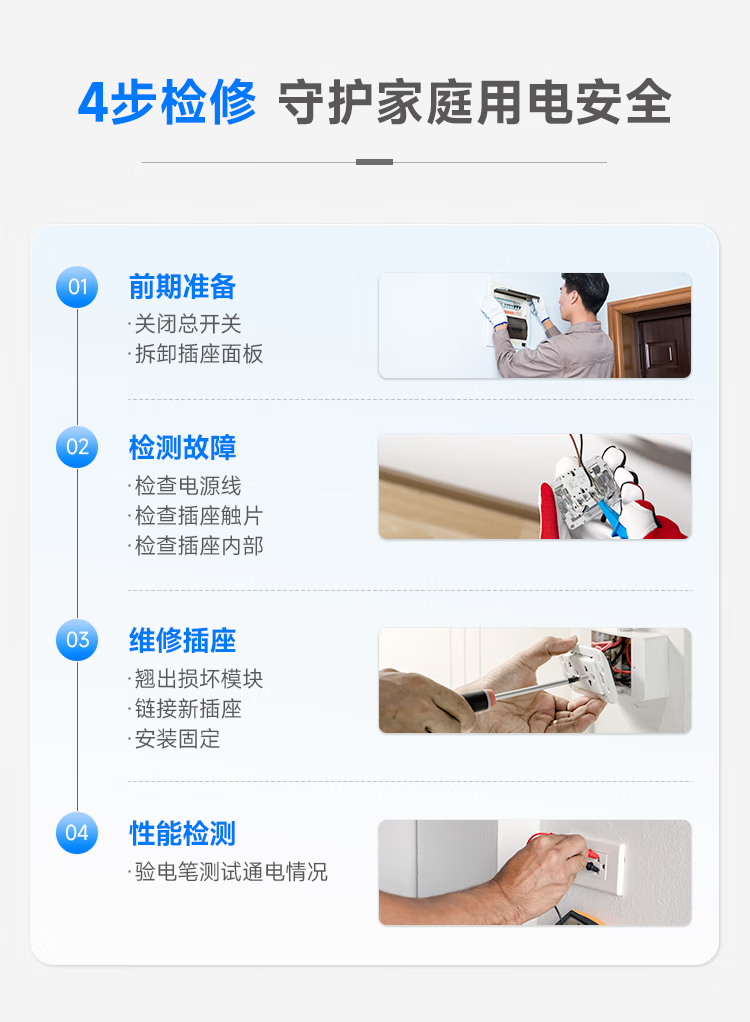 4步检修 守护家庭用电安全

01
前期准备
·关闭总开关
·拆卸插座面板

02
检测故障
·检查电源线
·检查插座触片
·检查插座内部

03
维修插座
·翘出损坏模块
·链接新插座
·安装固定

04
性能检测
·验电笔测试通电情况