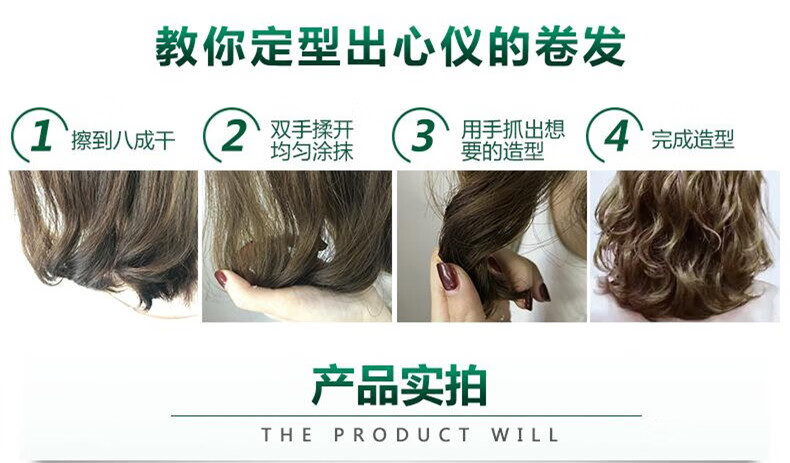 教你定型出心仪的卷发

1 擦到八成干

2 双手揉开均匀涂抹

3 用手抓出想要的造型

4 完成造型

产品实拍

THE PRODUCT WILL