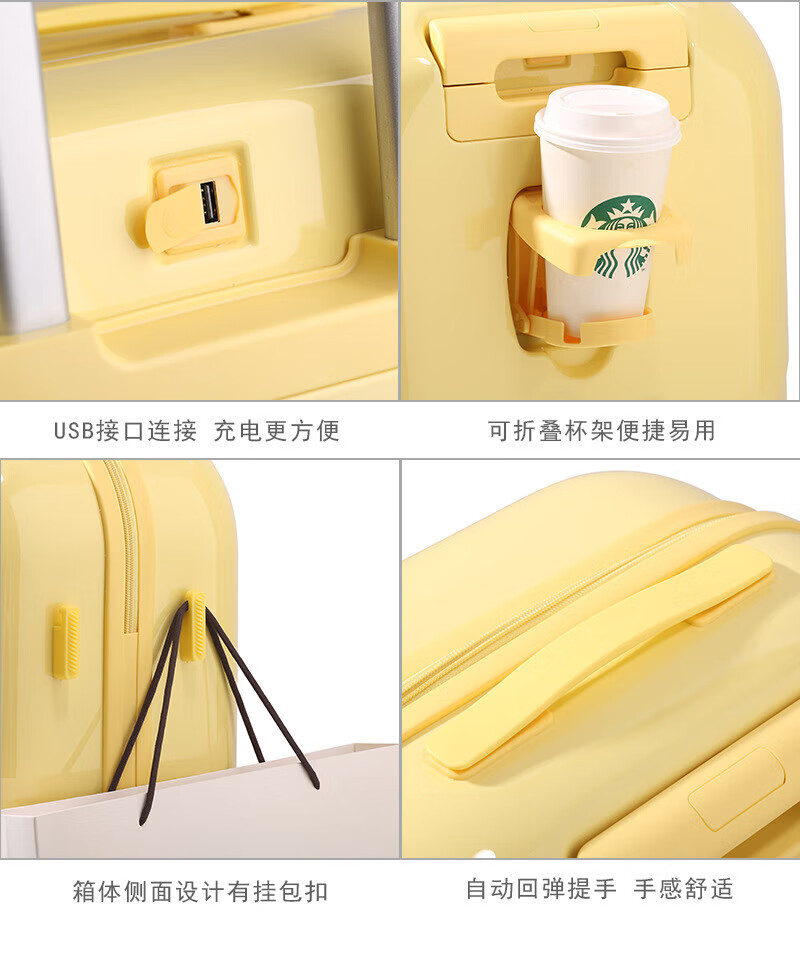 USB接口连接 充电更方便

可折叠杯架便捷易用

箱体侧面设计有挂包扣

自动回弹提手 手感舒适